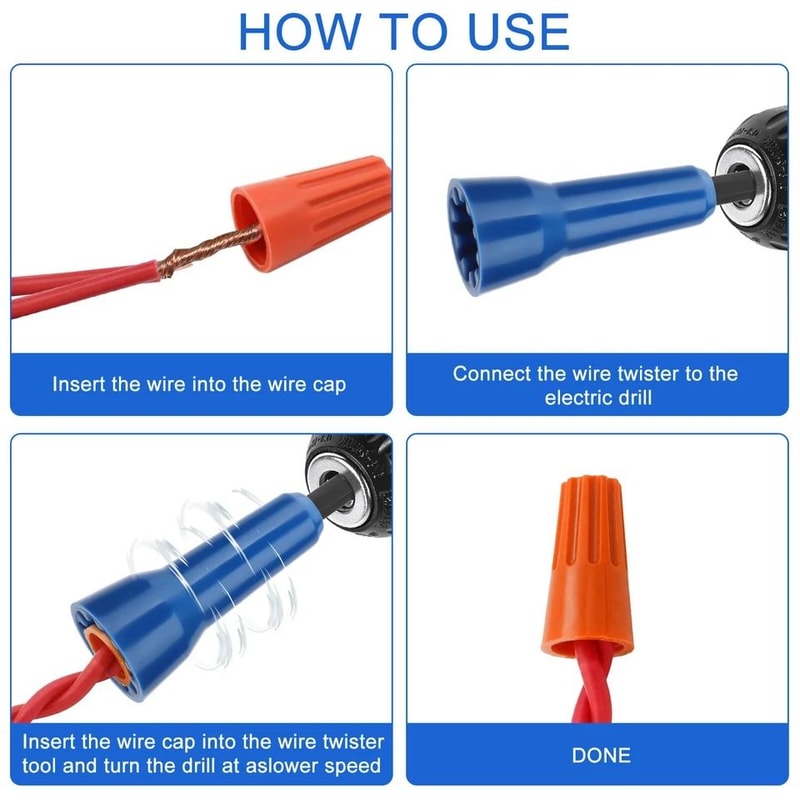 HOW TO USE

Insert the wire into the wire cap

Connect the wire twister to the electric drill

Insert the wire cap into the wire twister tool and turn the drill at aslower speed

DONE