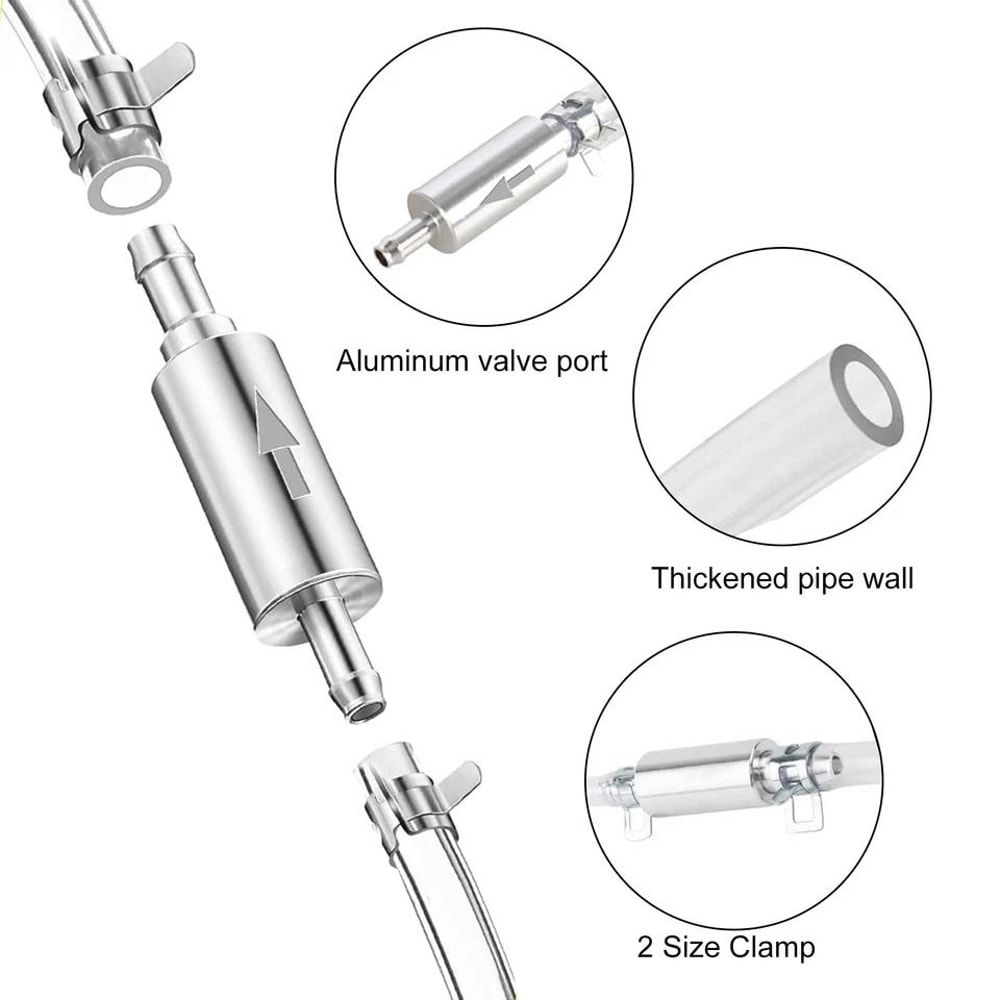 Aluminum valve port

Thickened pipe wall

2 Size Clamp