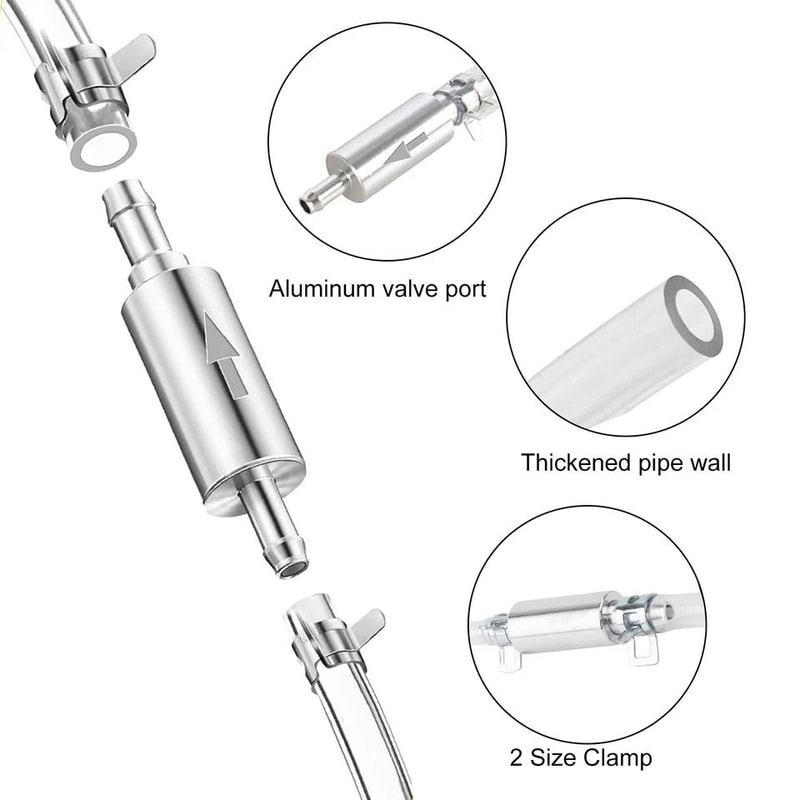 Aluminum valve port

Thickened pipe wall

2 Size Clamp