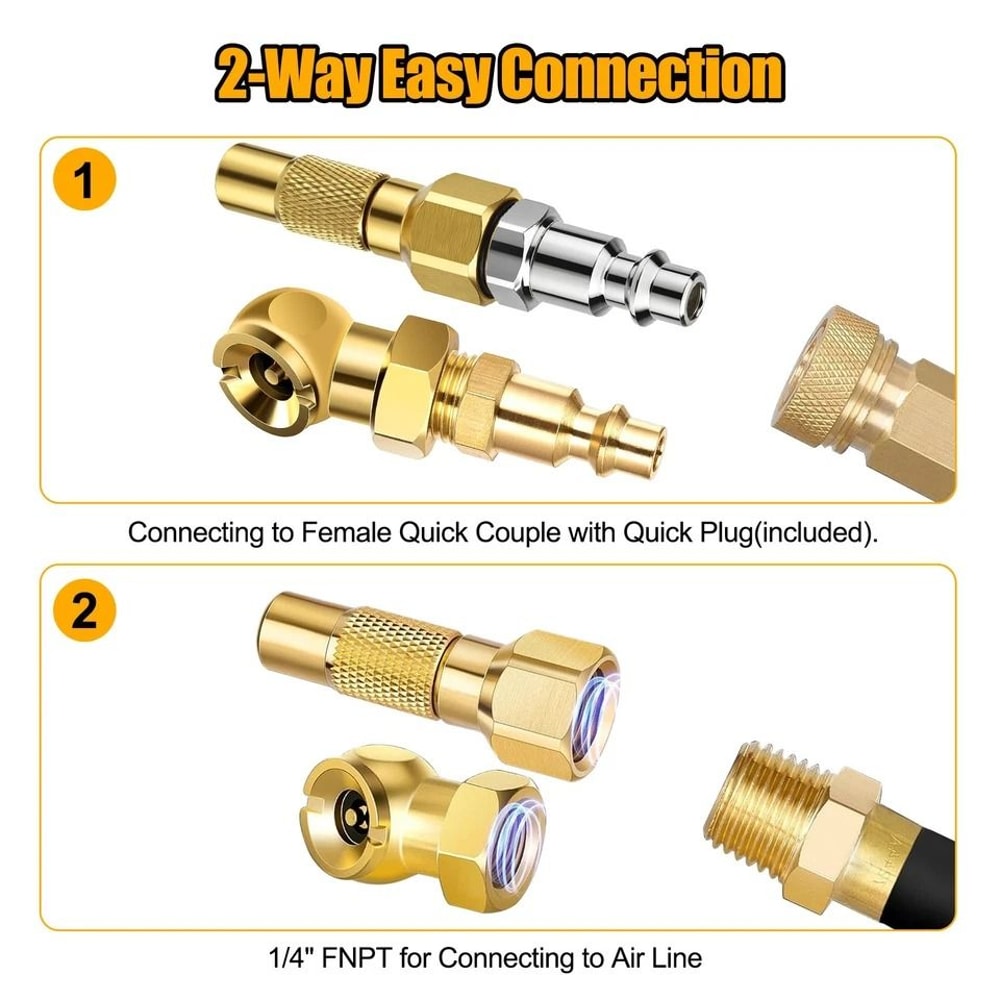 2-Way Easy Connection

1

Connecting to Female Quick Couple with Quick Plug(included).

2

1/4" FNPT for Connecting to Air Line