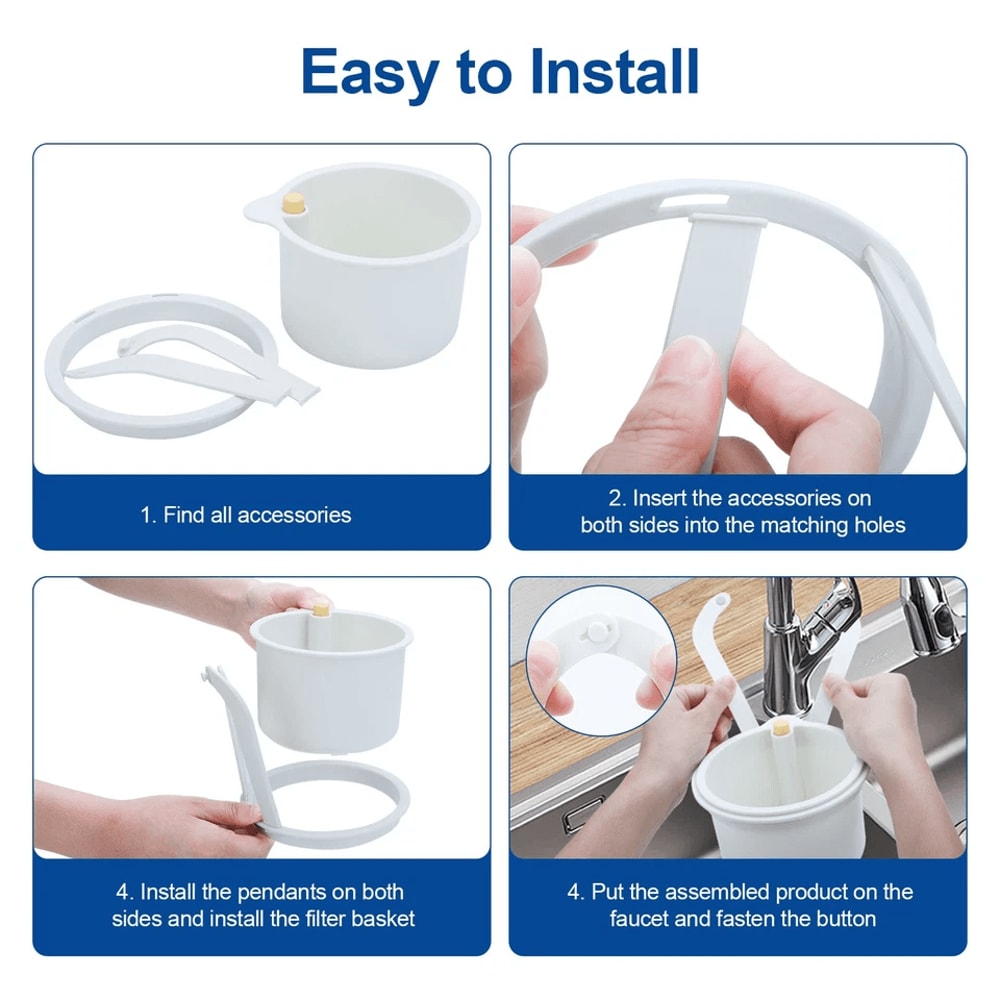 Easy to Install

1. Find all accessories

2. Insert the accessories on both sides into the matching holes

4. Install the pendants on both sides and install the filter basket

4. Put the assembled product on the faucet and fasten the button