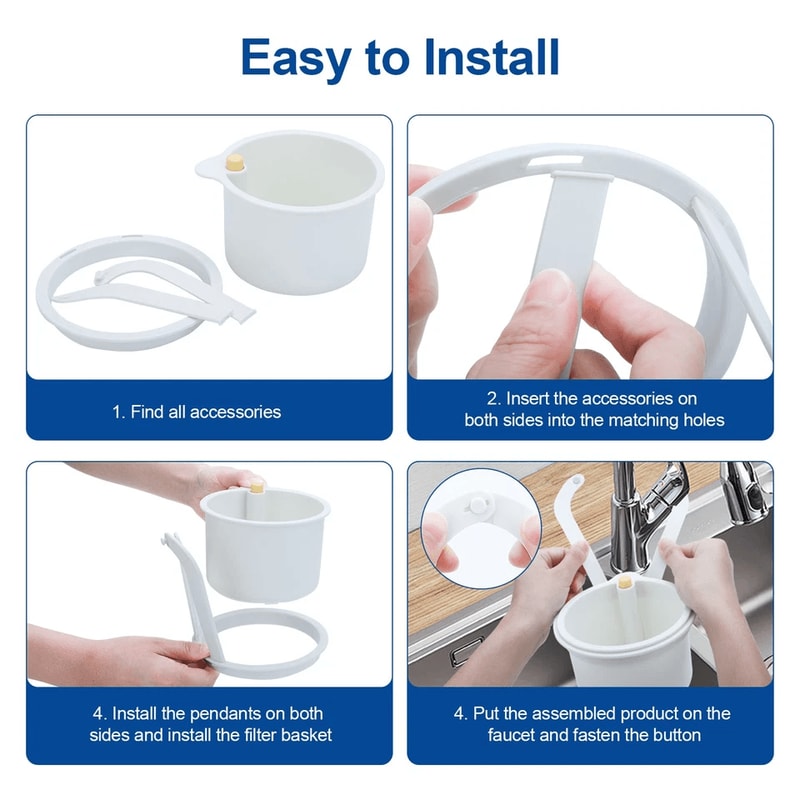 Easy to Install

1. Find all accessories

2. Insert the accessories on both sides into the matching holes

4. Install the pendants on both sides and install the filter basket

4. Put the assembled product on the faucet and fasten the button