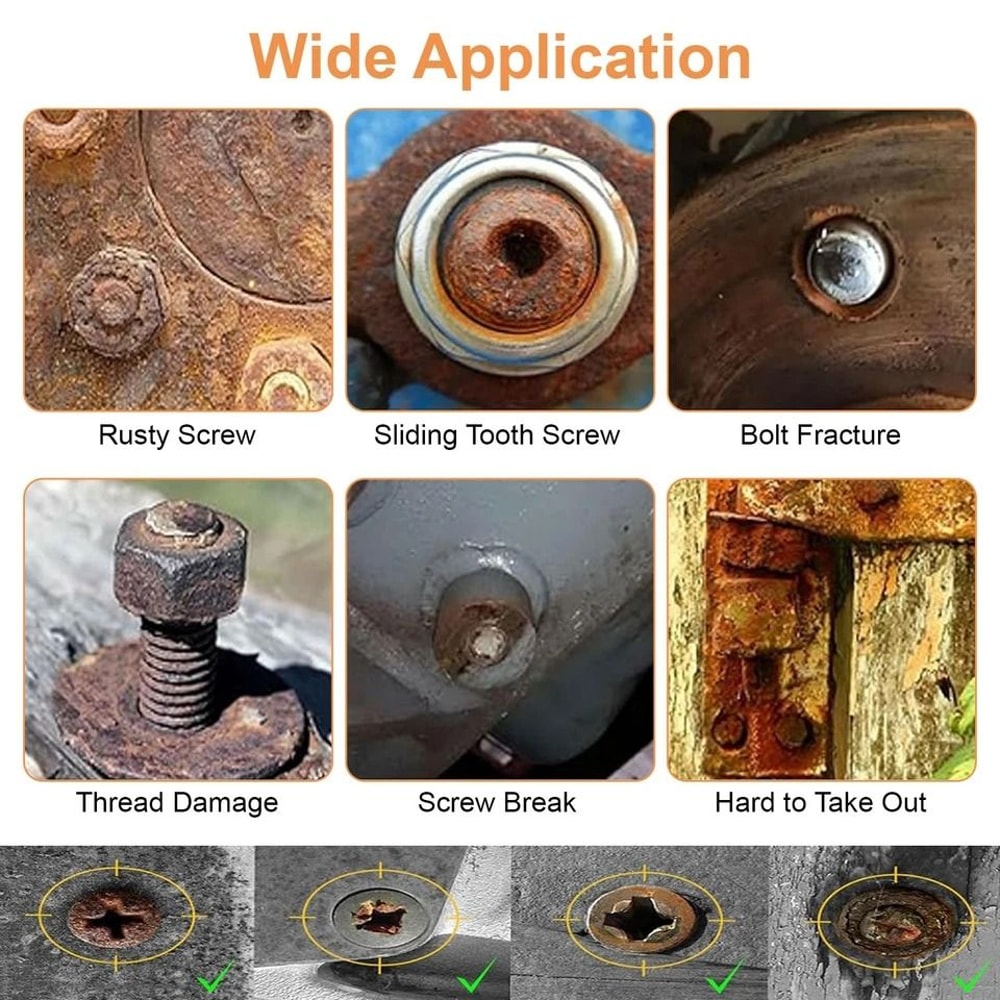 Wide Application

Rusty Screw

Sliding Tooth Screw

Bolt Fracture

Thread Damage

Screw Break

Hard to Take Out