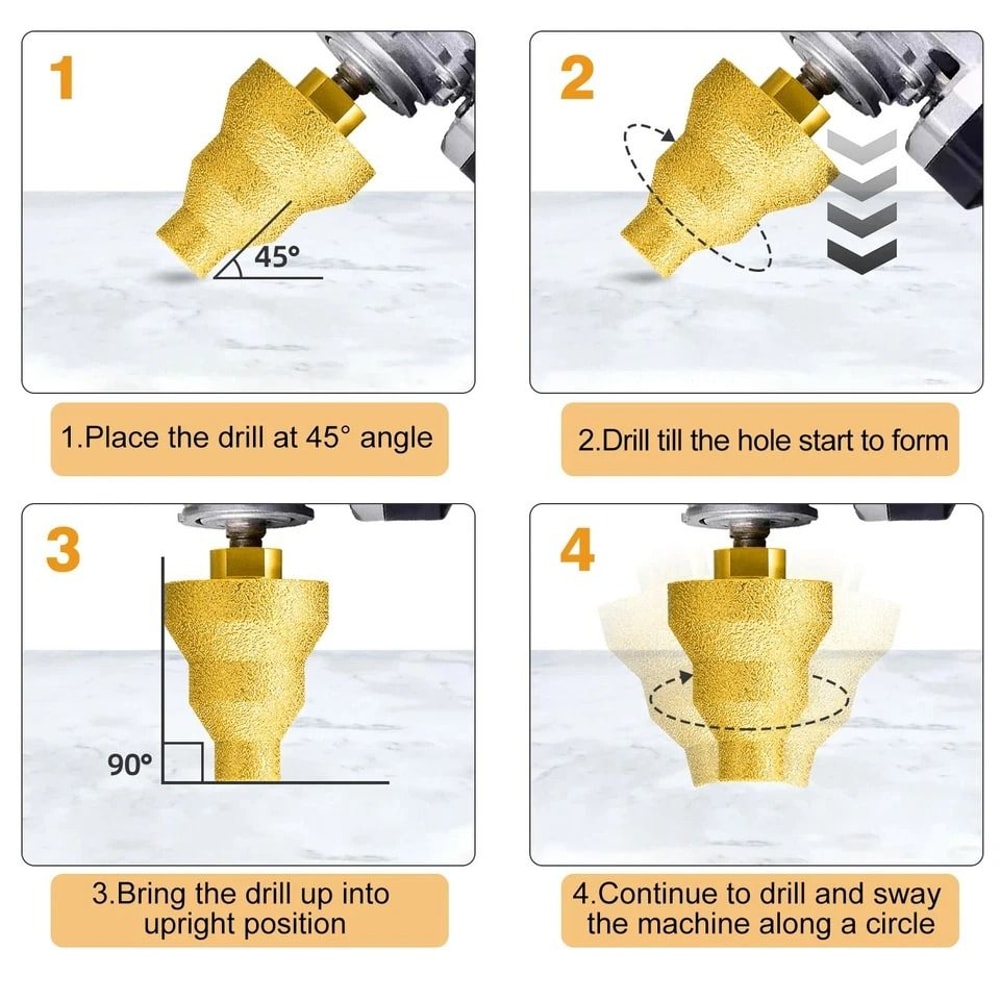 1

45°

1.Place the drill at 45° angle

2

2.Drill till the hole start to form

3

90°

3.Bring the drill up into upright position

4

4.Continue to drill and sway the machine along a circle