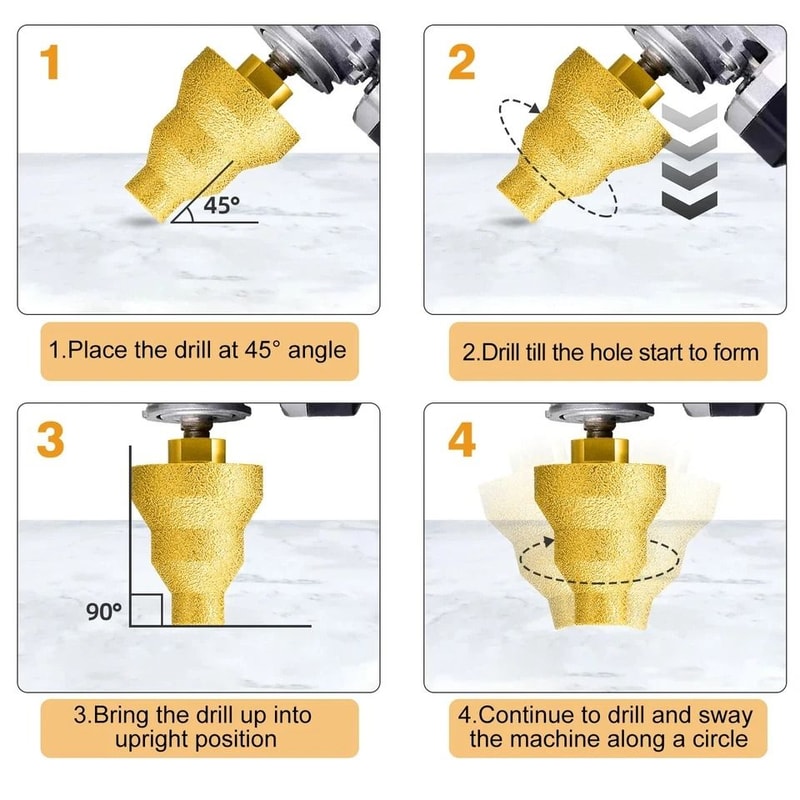 1

45°

1.Place the drill at 45° angle

2

2.Drill till the hole start to form

3

90°

3.Bring the drill up into upright position

4

4.Continue to drill and sway the machine along a circle