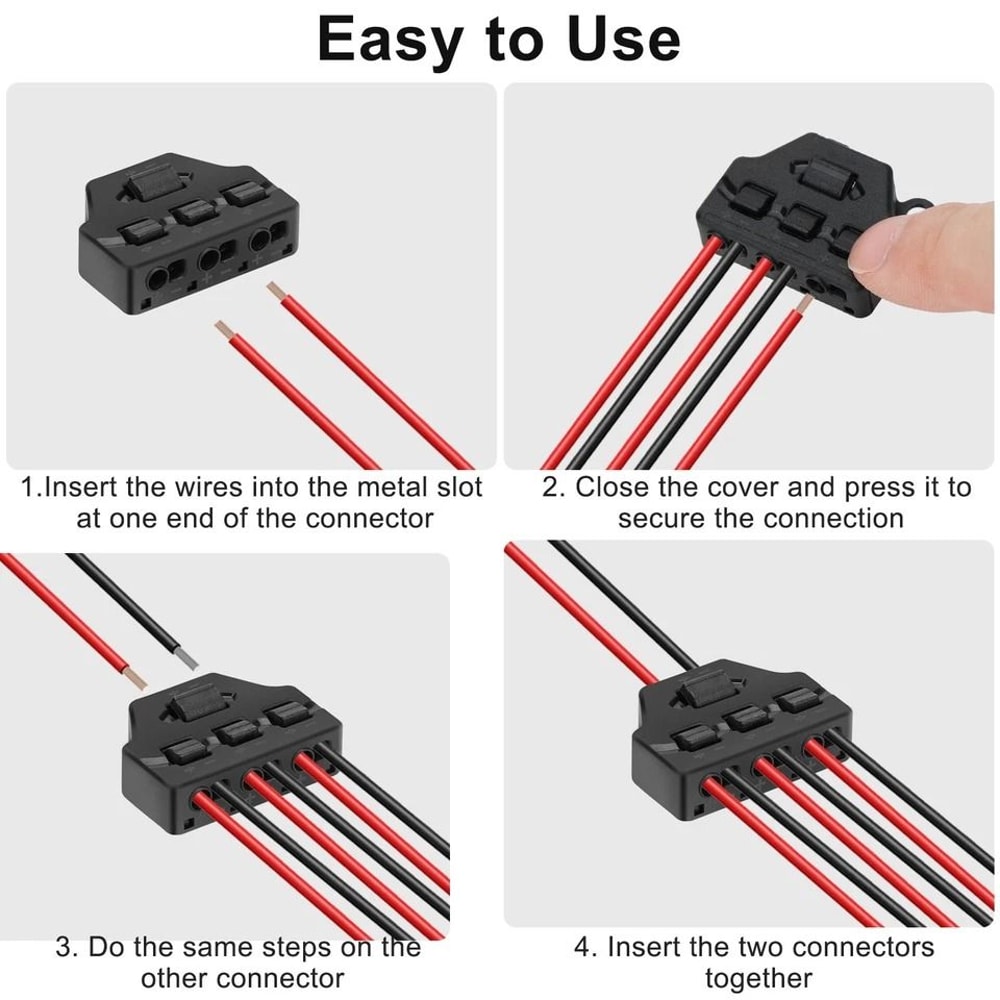 Easy to Use

1.Insert the wires into the metal slot at one end of the connector

2. Close the cover and press it to secure the connection

3. Do the same steps on the other connector

4. Insert the two connectors together