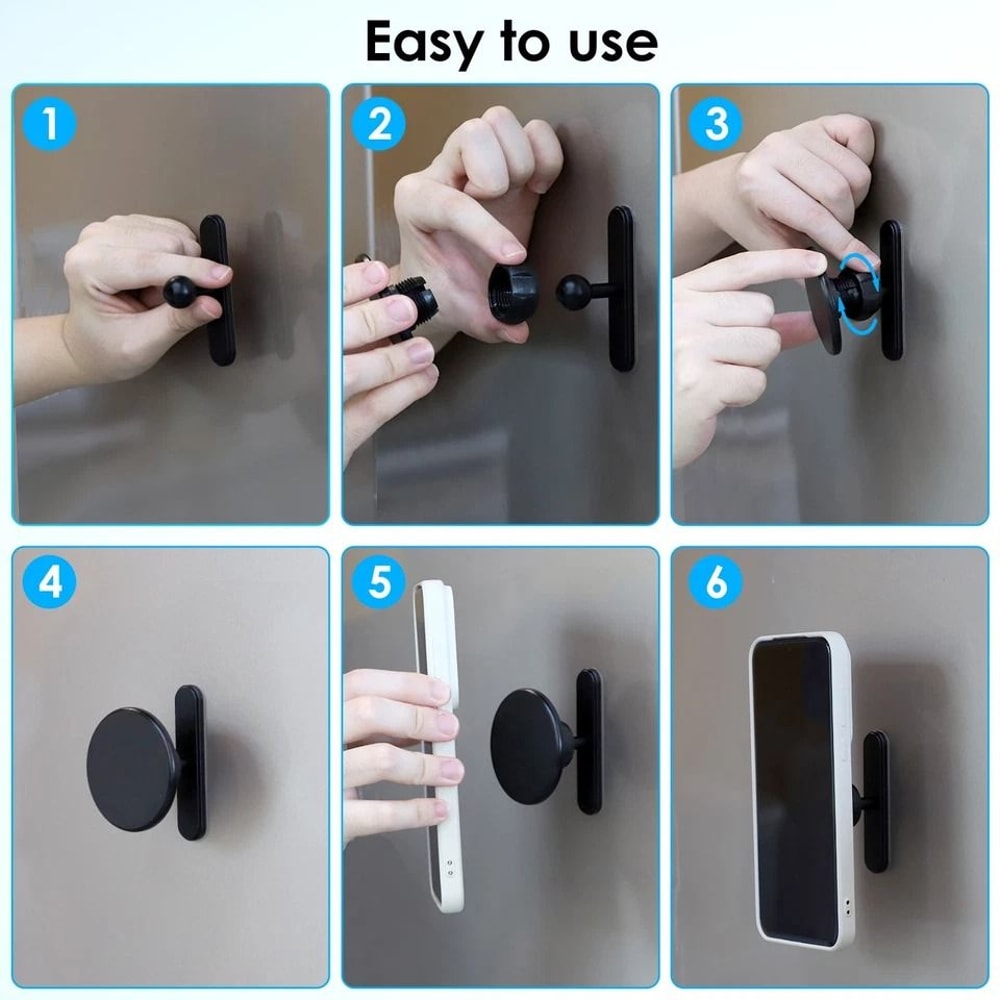 Easy to use

1

2

3

4

5

6