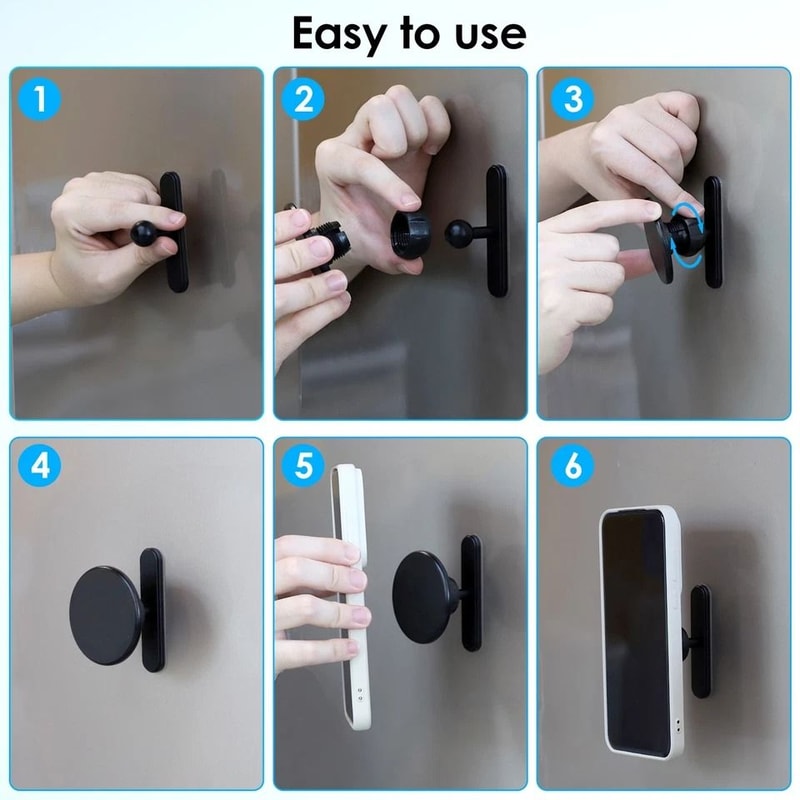 Easy to use

1

2

3

4

5

6