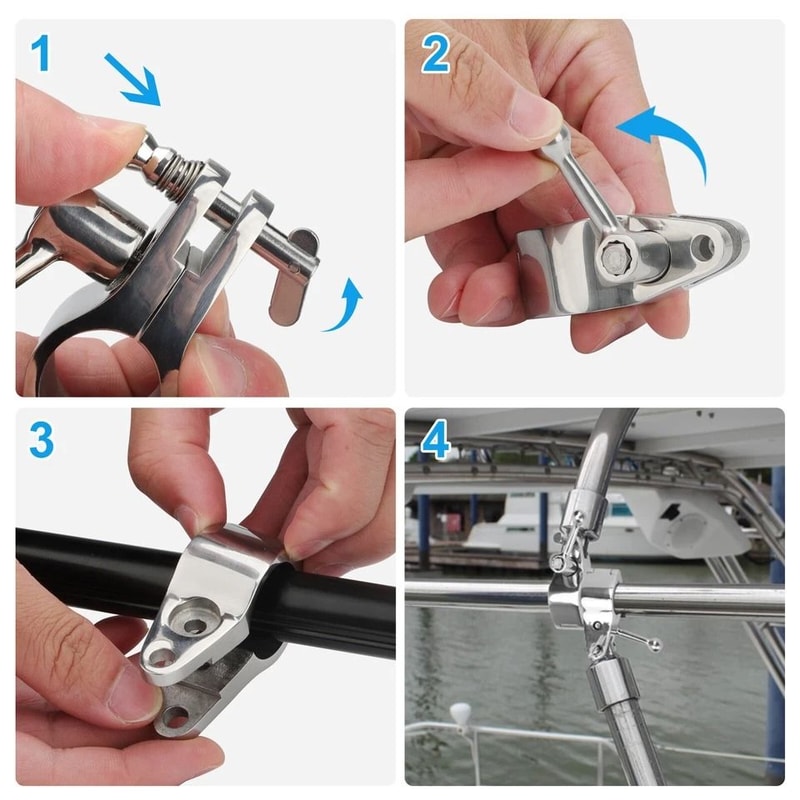 1

2

3

4