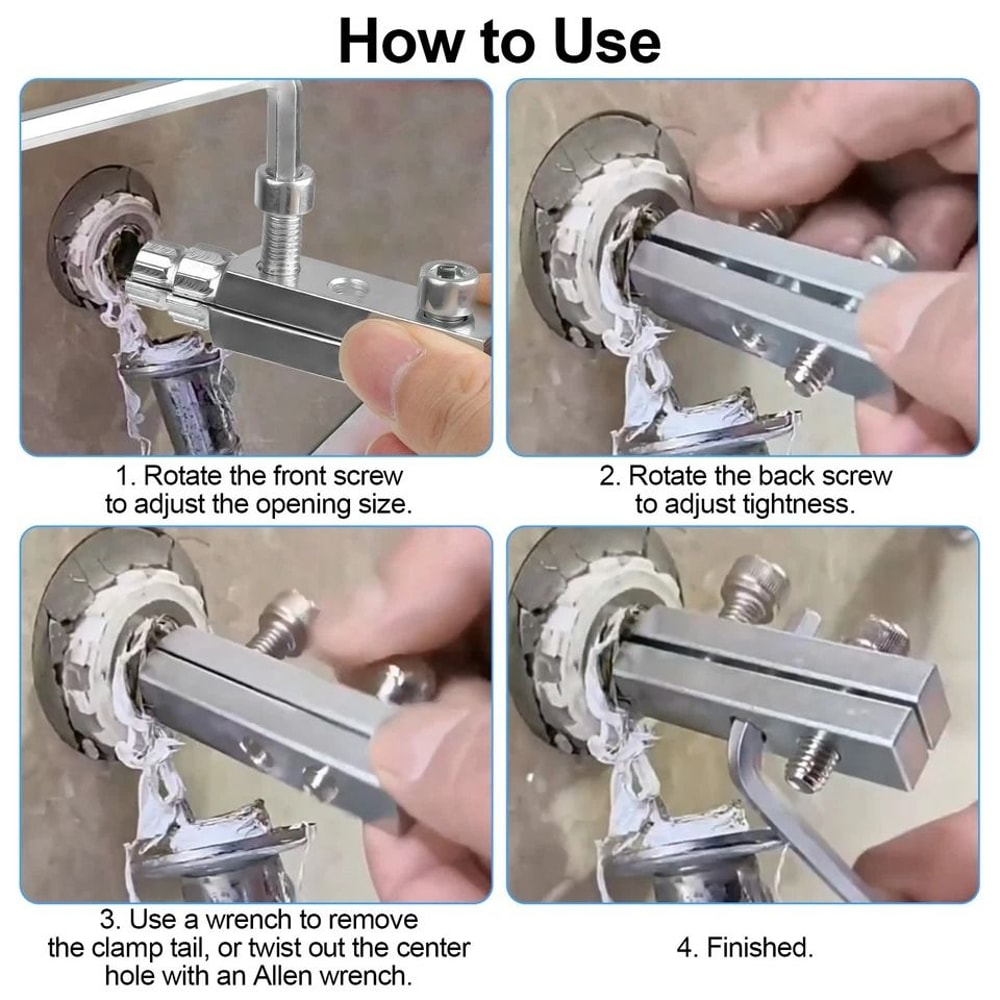 How to Use

1. Rotate the front screw to adjust the opening size.

2. Rotate the back screw to adjust tightness.

3. Use a wrench to remove the clamp tail, or twist out the center hole with an Allen wrench.

4. Finished.