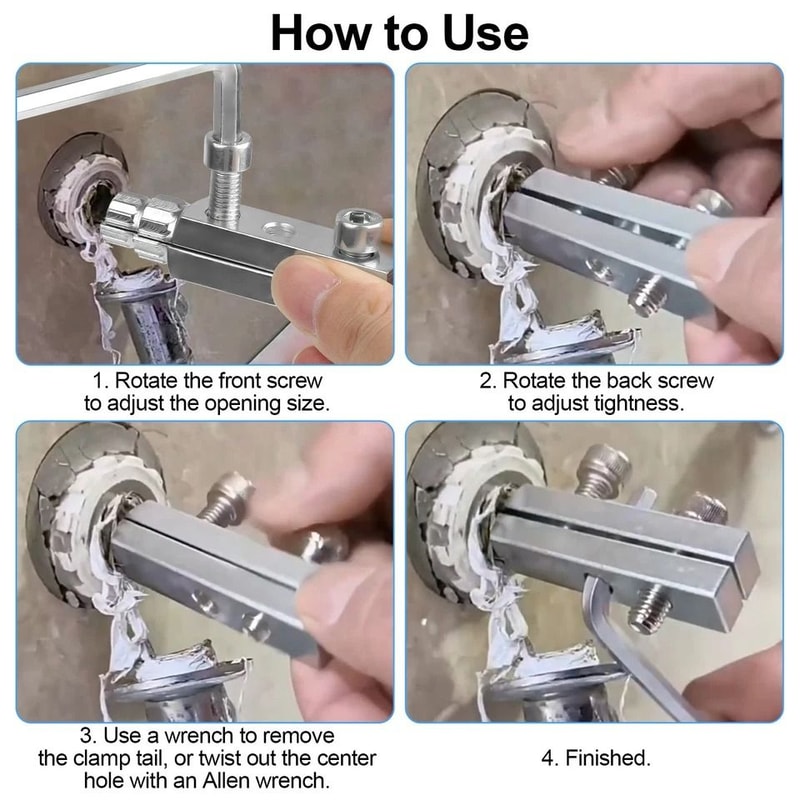 How to Use

1. Rotate the front screw to adjust the opening size.

2. Rotate the back screw to adjust tightness.

3. Use a wrench to remove the clamp tail, or twist out the center hole with an Allen wrench.

4. Finished.