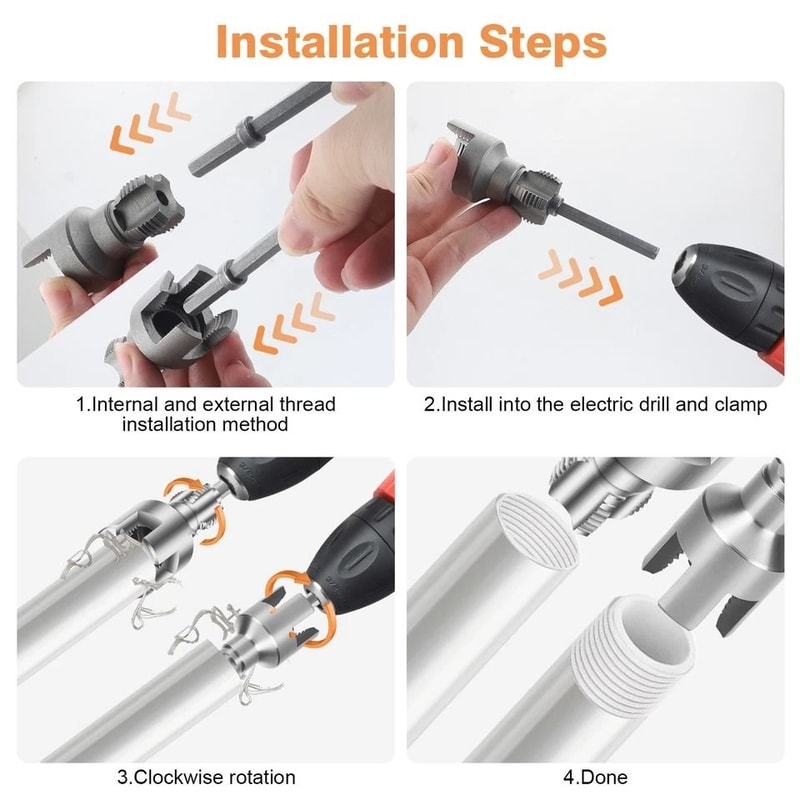 Installation Steps

1.Internal and external thread installation method

2.Install into the electric drill and clamp

3.Clockwise rotation

4.Done