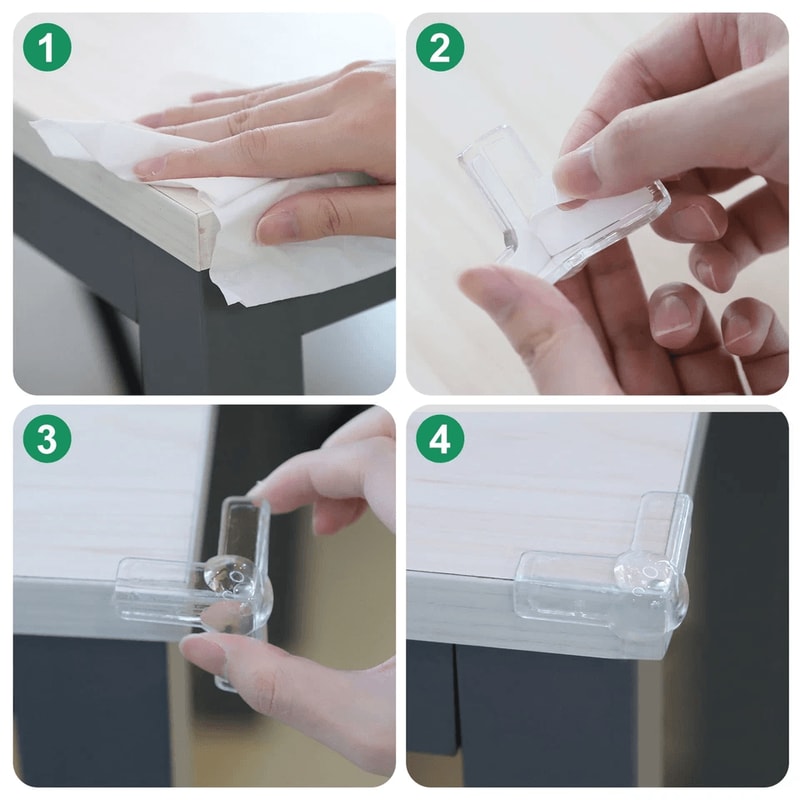 1

2

3

4