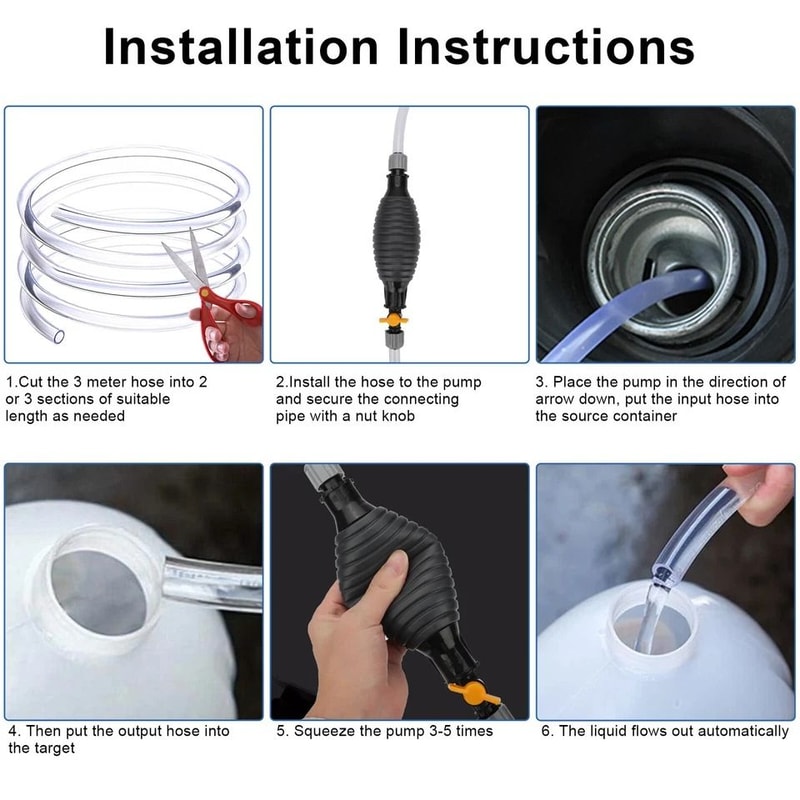 Installation Instructions

1.Cut the 3 meter hose into 2 or 3 sections of suitable length as needed

2.Install the hose to the pump and secure the connecting pipe with a nut knob

3. Place the pump in the direction of arrow down, put the input hose into the source container

4. Then put the output hose into the target

5. Squeeze the pump 3-5 times

6. The liquid flows out automatically