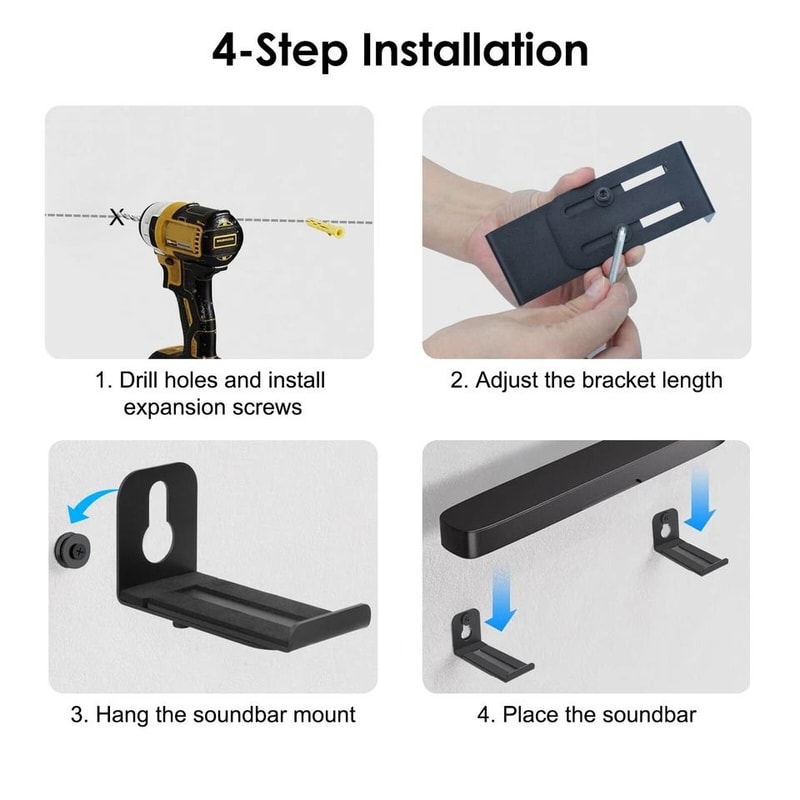 4-Step Installation

1. Drill holes and install expansion screws

2. Adjust the bracket length

3. Hang the soundbar mount

4. Place the soundbar