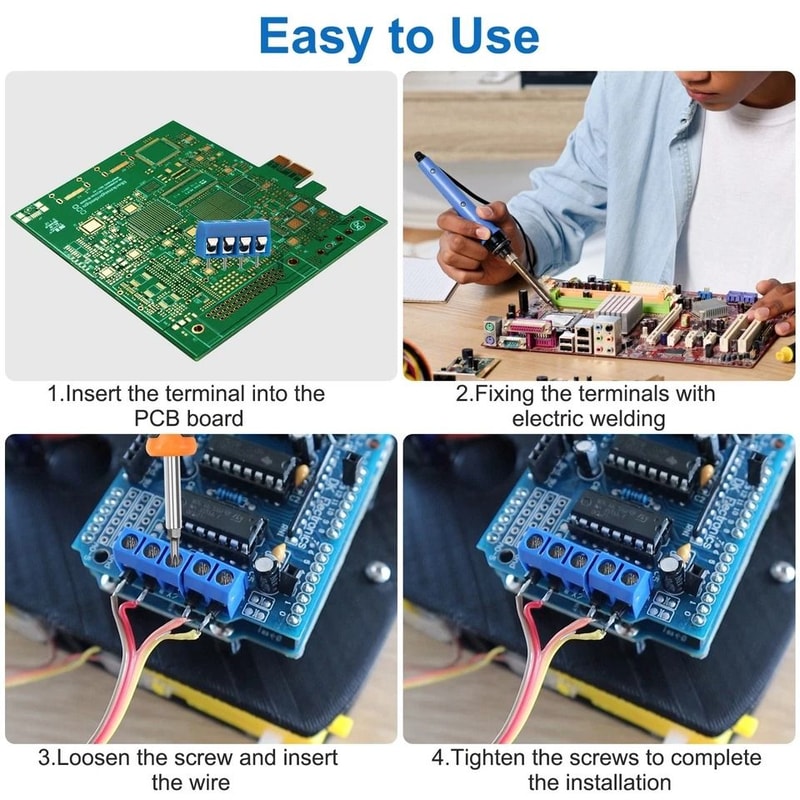 Easy to Use

1.Insert the terminal into the PCB board

2.Fixing the terminals with electric welding

3.Loosen the screw and insert the wire

4.Tighten the screws to complete the installation