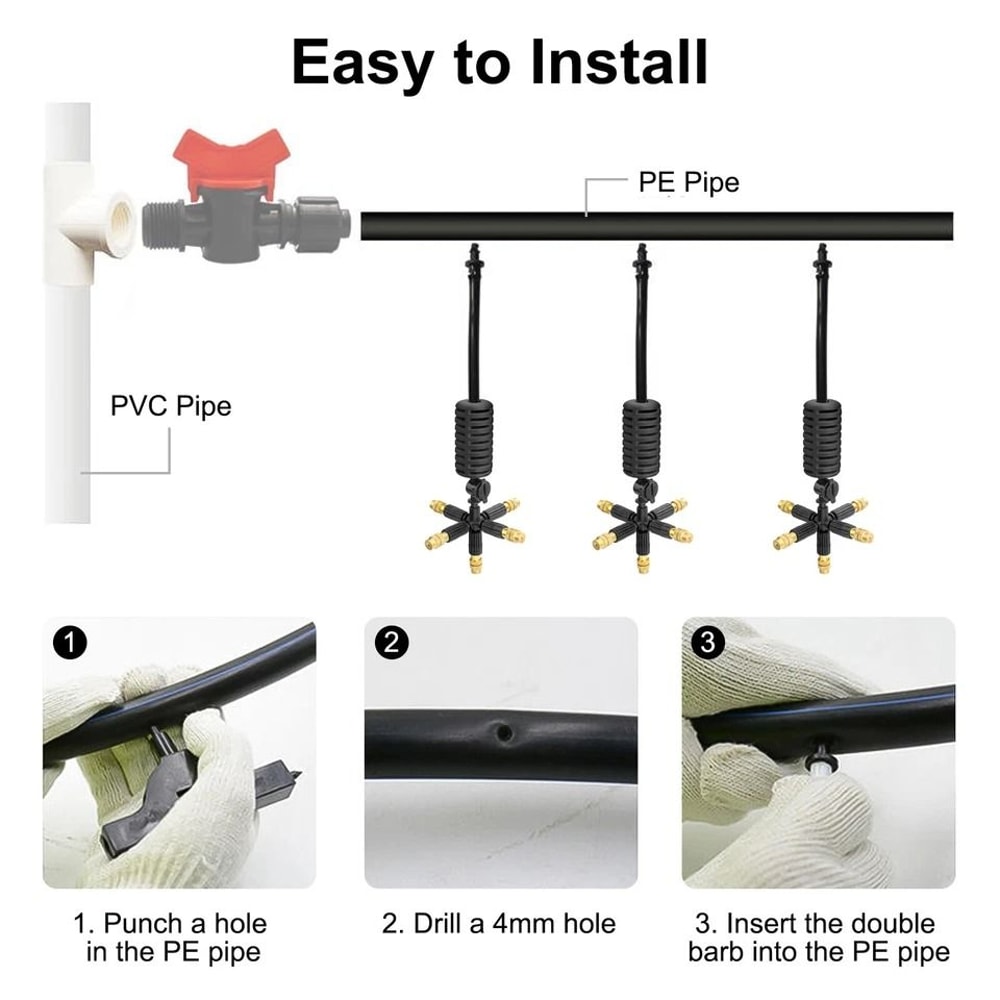 Easy to Install

PE Pipe

PVC Pipe

1

2

3

1. Punch a hole in the PE pipe

2. Drill a 4mm hole

3. Insert the double barb into the PE pipe