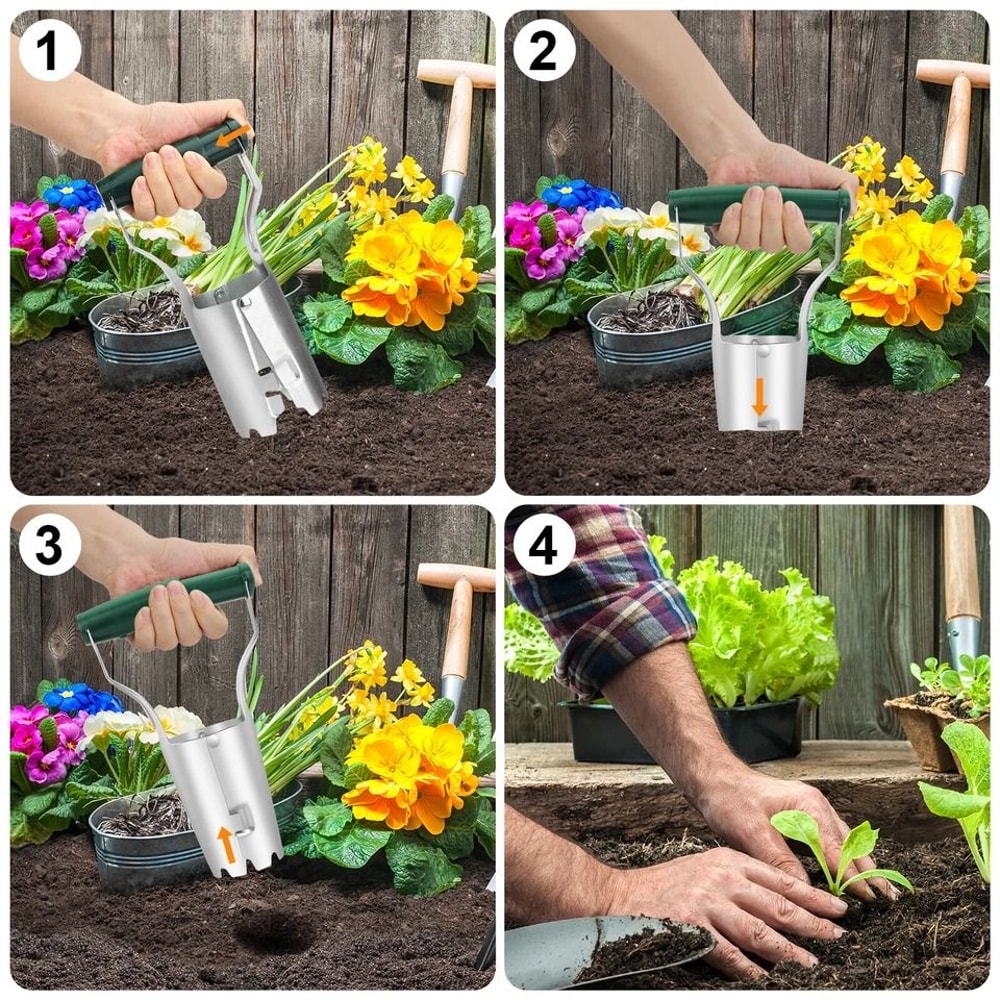 1

2

3

4