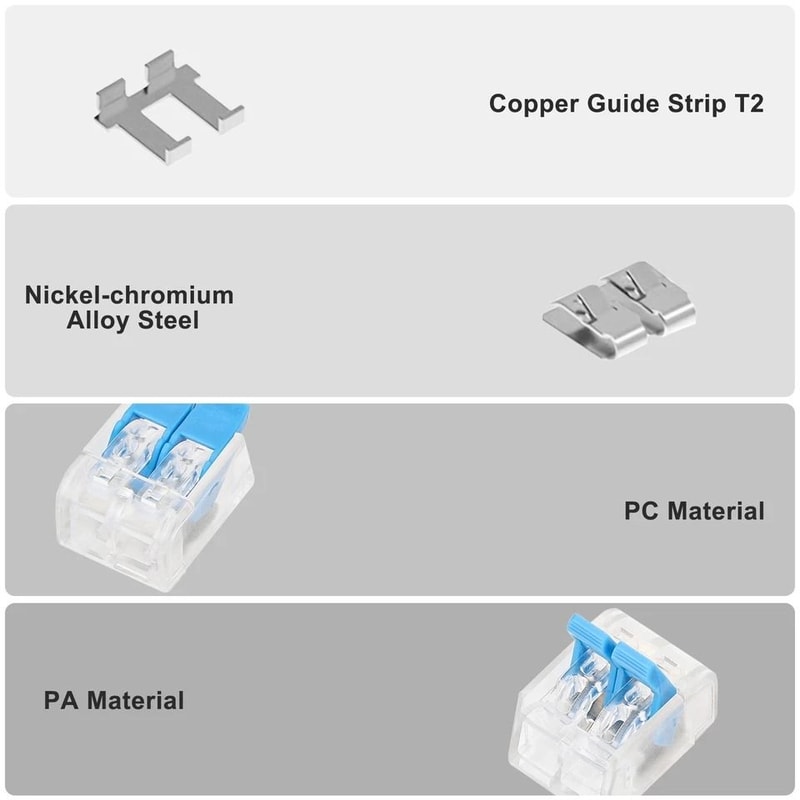 Copper Guide Strip T2

Nickel-chromium Alloy Steel

PC Material

PA Material