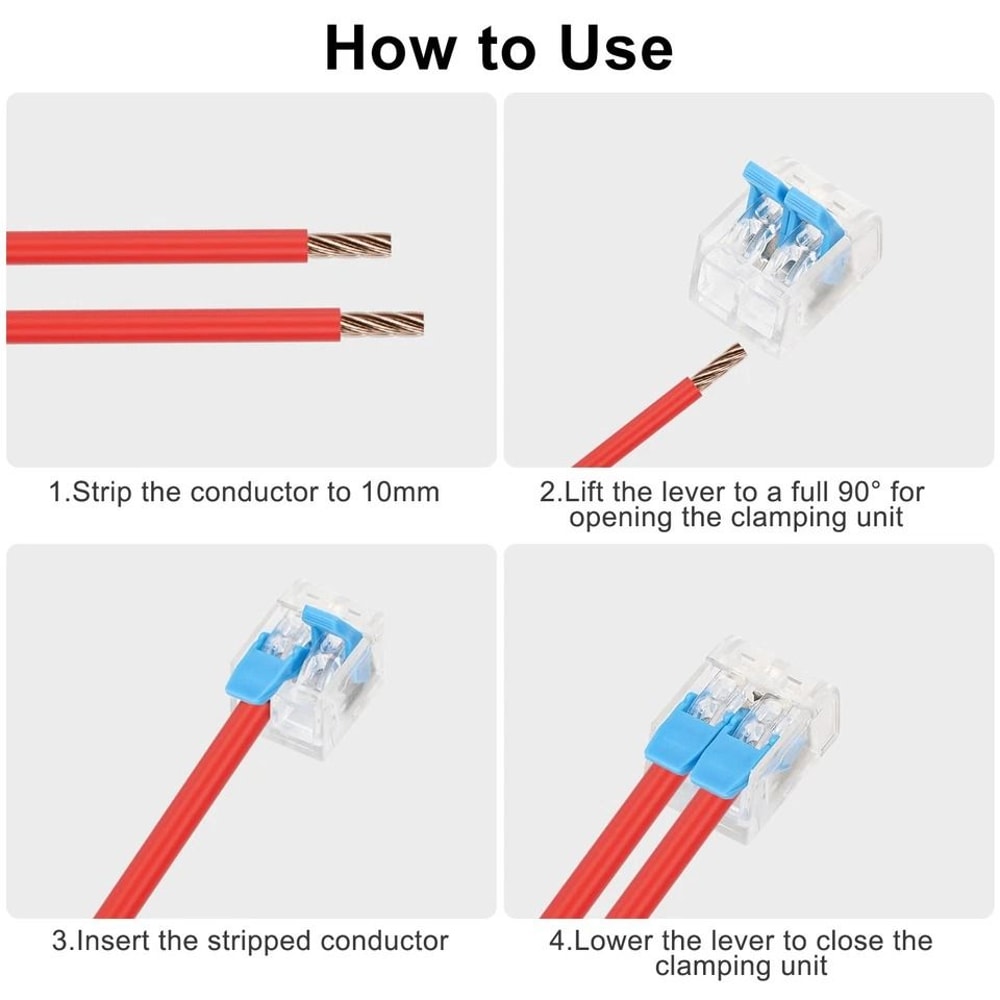 How to Use

1.Strip the conductor to 10mm

2.Lift the lever to a full 90° for opening the clamping unit

3.Insert the stripped conductor

4.Lower the lever to close the clamping unit