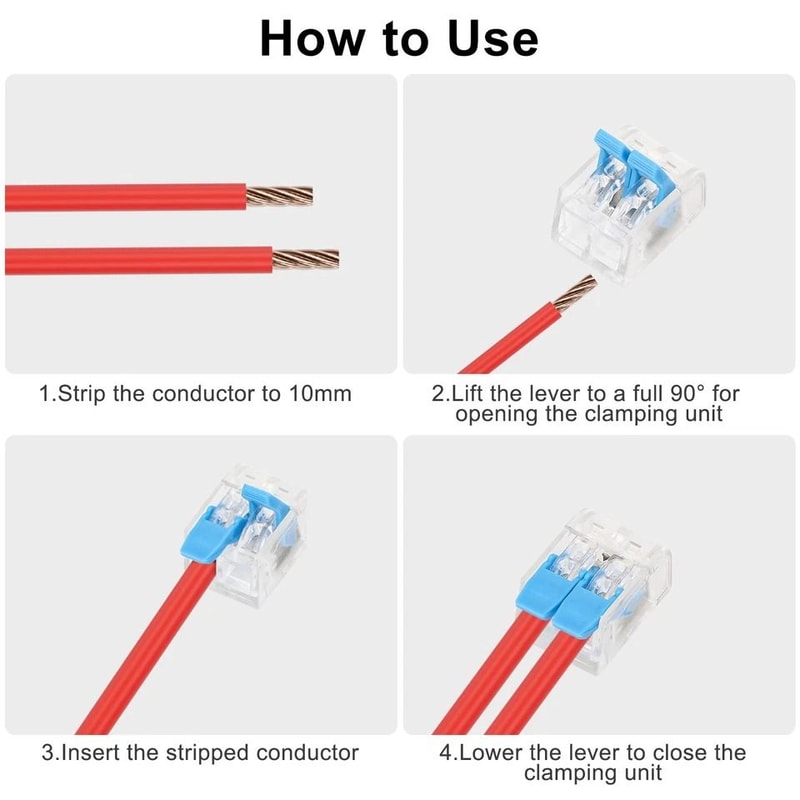 How to Use

1.Strip the conductor to 10mm

2.Lift the lever to a full 90° for opening the clamping unit

3.Insert the stripped conductor

4.Lower the lever to close the clamping unit