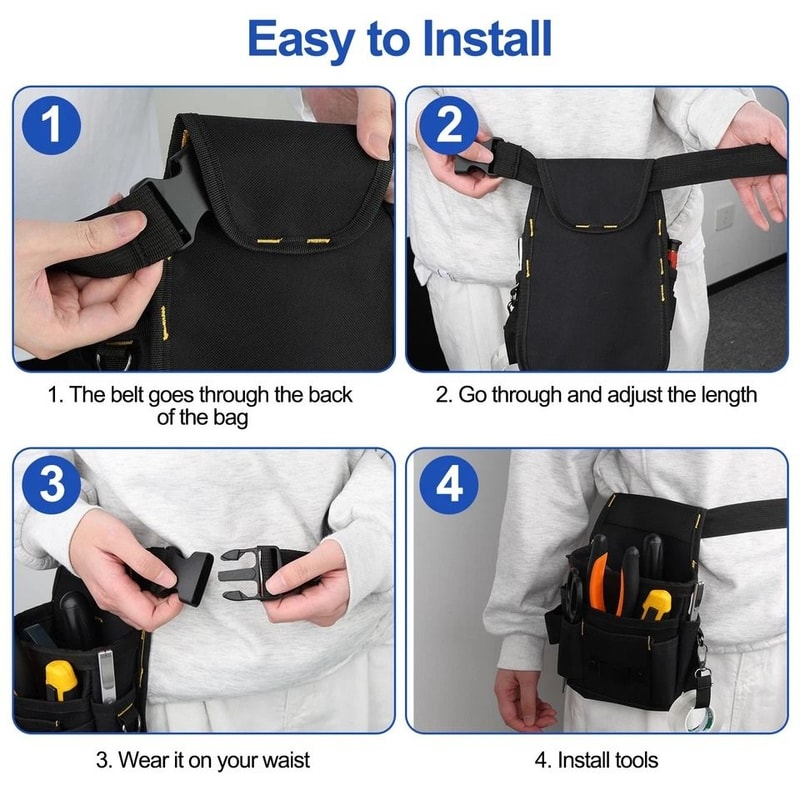 Easy to Install

1

2

1. The belt goes through the back of the bag

2. Go through and adjust the length

3

4

3. Wear it on your waist

4. Install tools