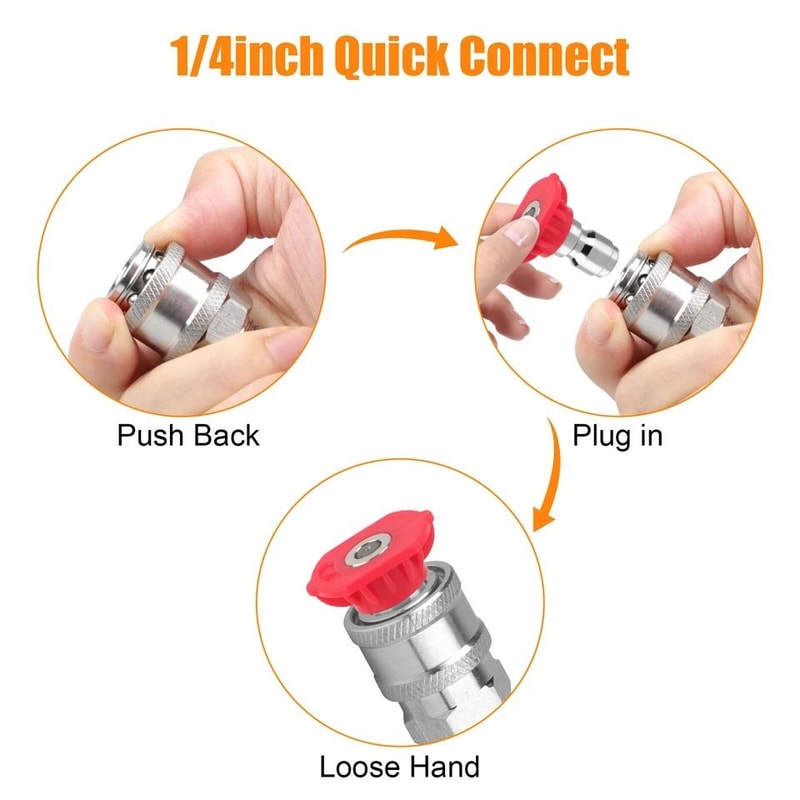 1/4inch Quick Connect

Push Back

Plug in

Loose Hand