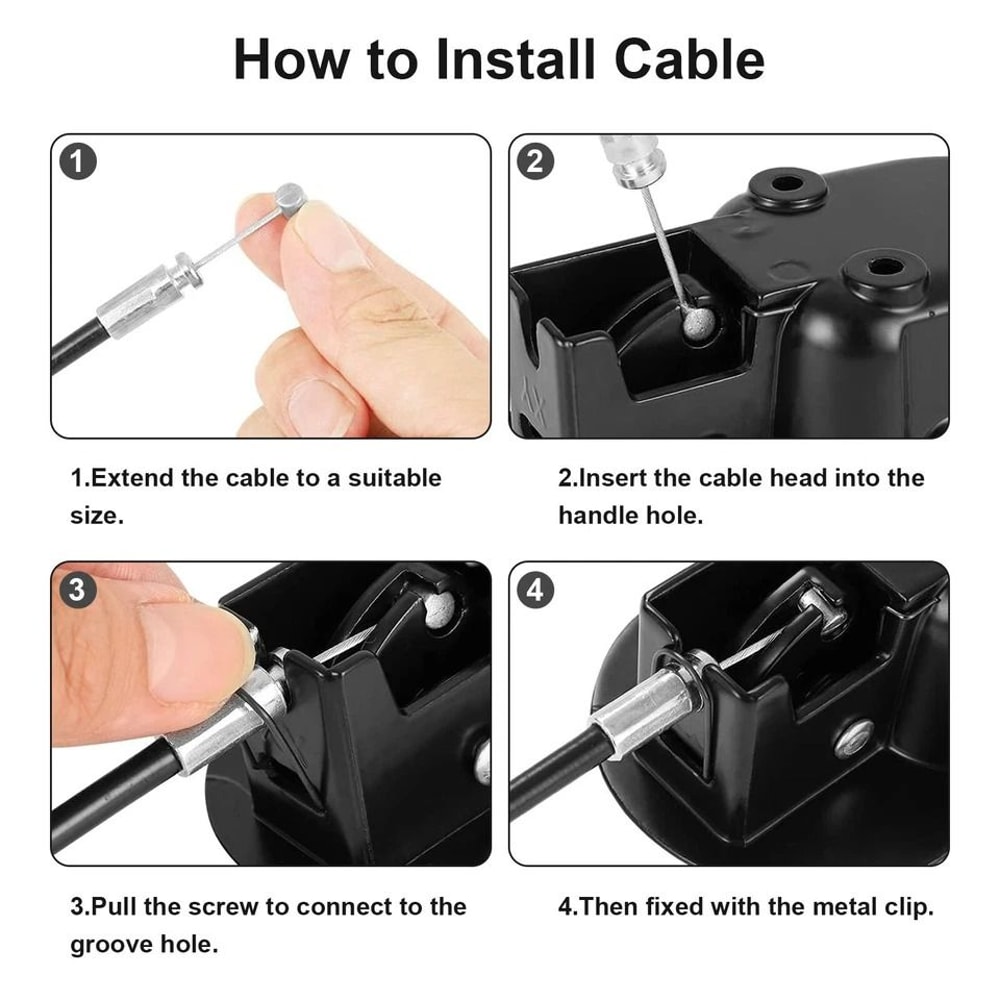 How to Install Cable

1

2

1.Extend the cable to a suitable size.

2.Insert the cable head into the handle hole.

3

4

3.Pull the screw to connect to the groove hole.

4.Then fixed with the metal clip.