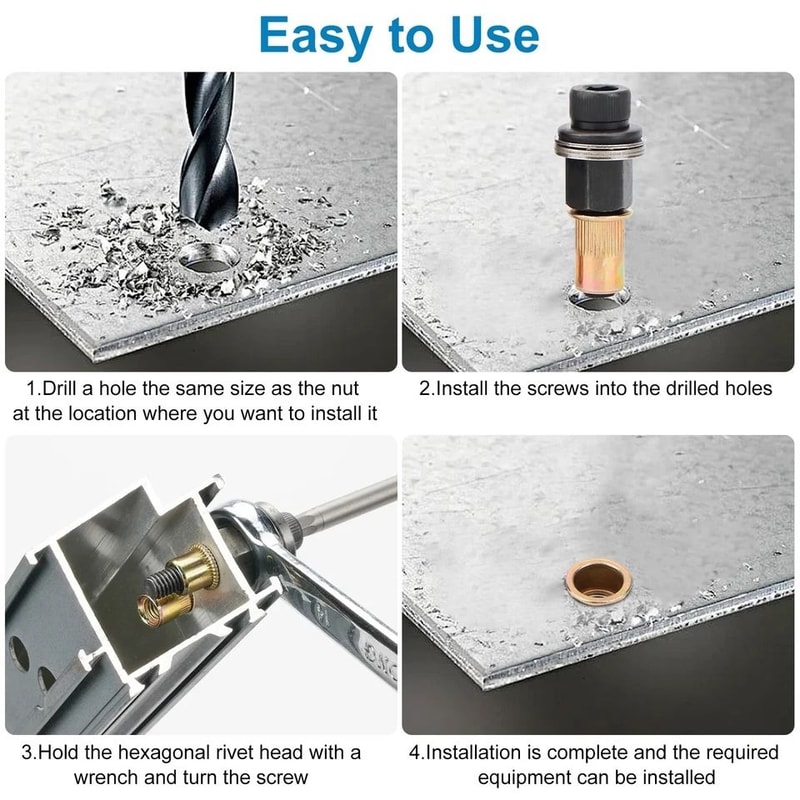 Easy to Use

1.Drill a hole the same size as the nut at the location where you want to install it

2.Install the screws into the drilled holes

3.Hold the hexagonal rivet head with a wrench and turn the screw

4.Installation is complete and the required equipment can be installed