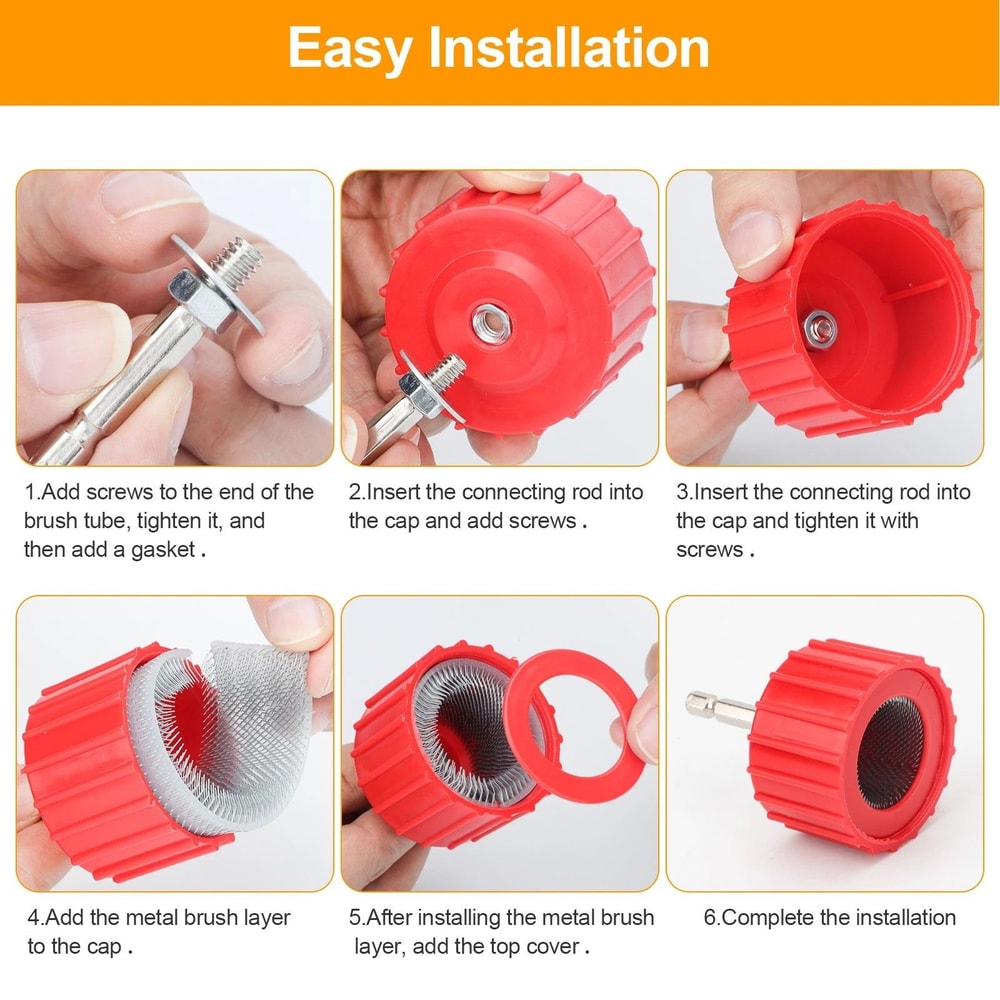 Easy Installation

1.Add screws to the end of the brush tube, tighten it, and then add a gasket .

2.Insert the connecting rod into the cap and add screws .

3.Insert the connecting rod into the cap and tighten it with screws .

4.Add the metal brush layer to the cap .

5.After installing the metal brush layer, add the top cover .

6.Complete the installation