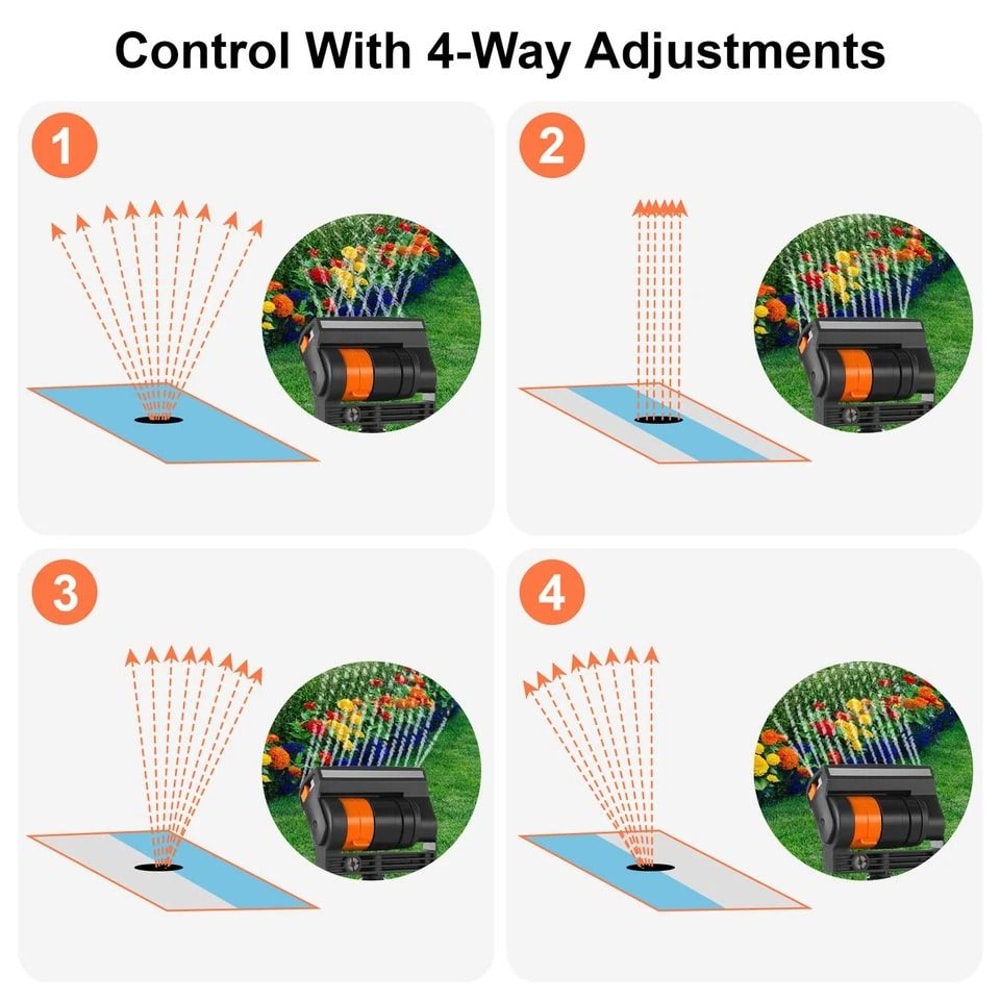 Control With 4-Way Adjustments

1

2

3

4