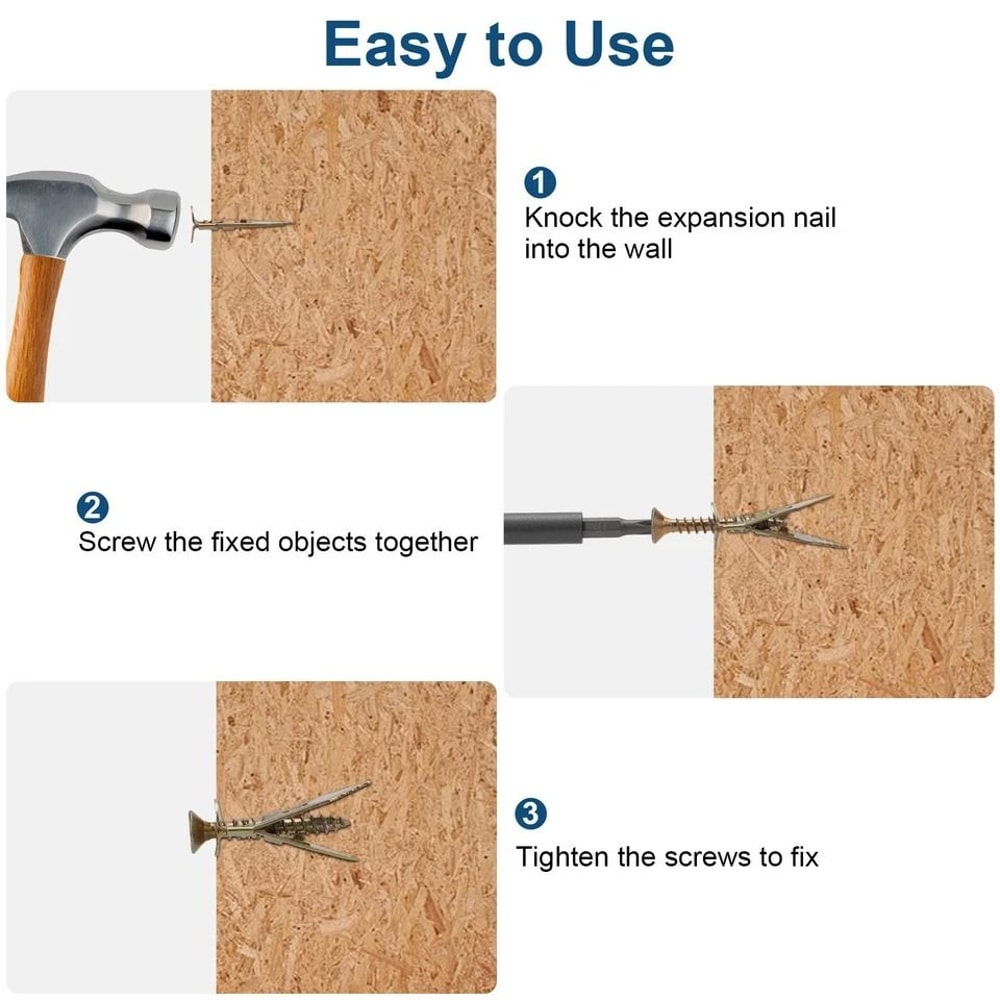 Easy to Use

1
Knock the expansion nail into the wall

2
Screw the fixed objects together

3
Tighten the screws to fix