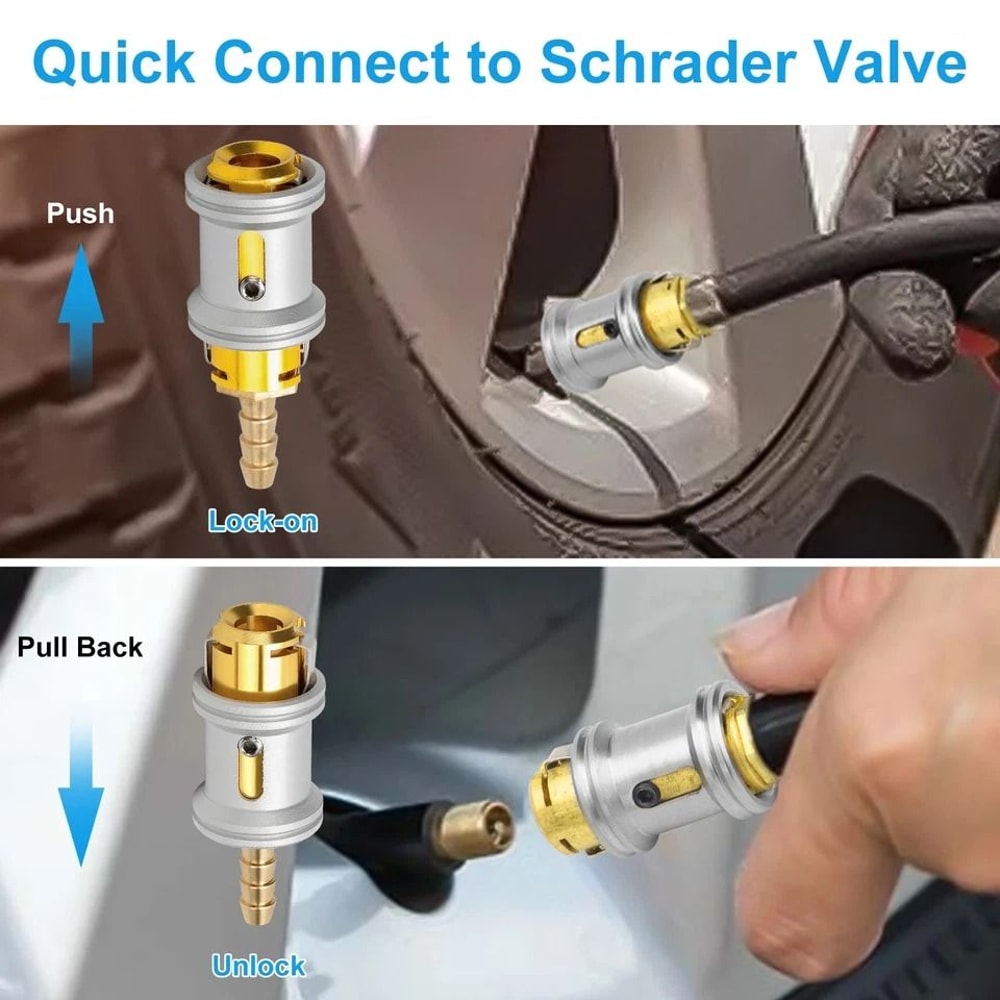 Quick Connect to Schrader Valve

Push

Lock-on

Pull Back

Unlock