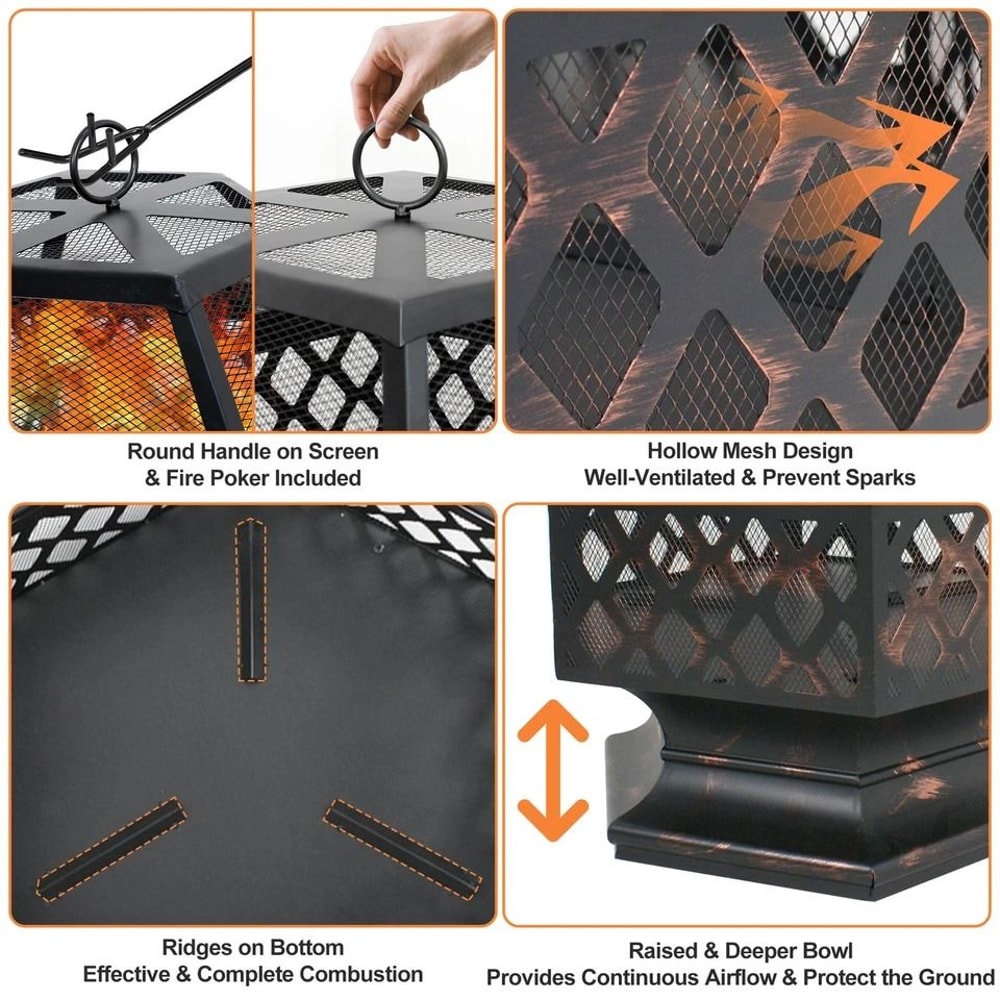 Round Handle on Screen
& Fire Poker Included

Hollow Mesh Design
Well-Ventilated & Prevent Sparks

Ridges on Bottom
Effective & Complete Combustion

Raised & Deeper Bowl
Provides Continuous Airflow & Protect the Ground