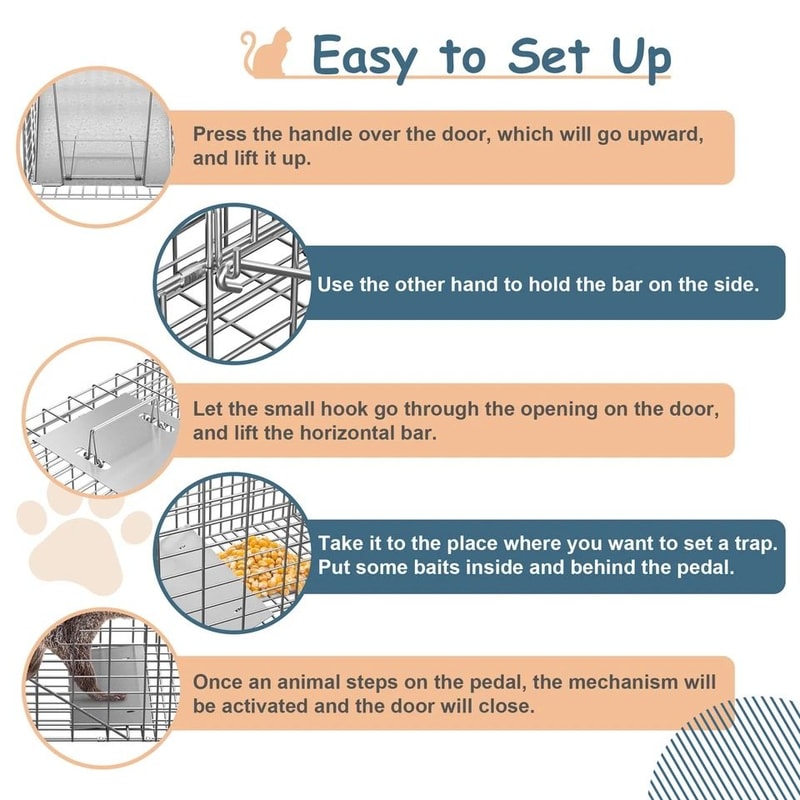 Easy to Set Up

Press the handle over the door, which will go upward, and lift it up.

Use the other hand to hold the bar on the side.

Let the small hook go through the opening on the door, and lift the horizontal bar.

Take it to the place where you want to set a trap. Put some baits inside and behind the pedal.

Once an animal steps on the pedal, the mechanism will be activated and the door will close.