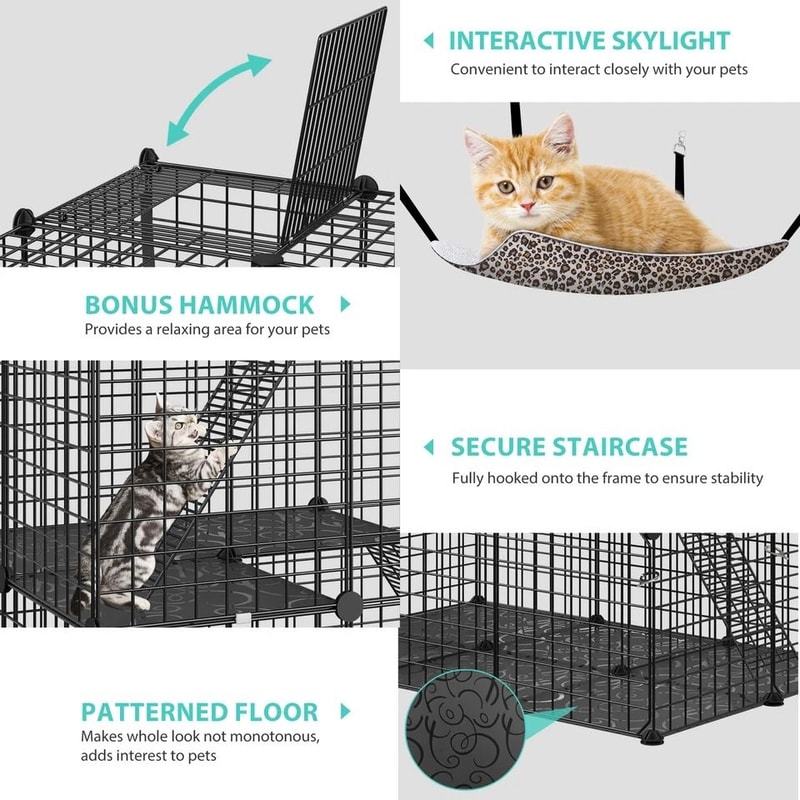 INTERACTIVE SKYLIGHT
Convenient to interact closely with your pets

BONUS HAMMOCK
Provides a relaxing area for your pets

SECURE STAIRCASE
Fully hooked onto the frame to ensure stability

PATTERNED FLOOR
Makes whole look not monotonous, adds interest to pets