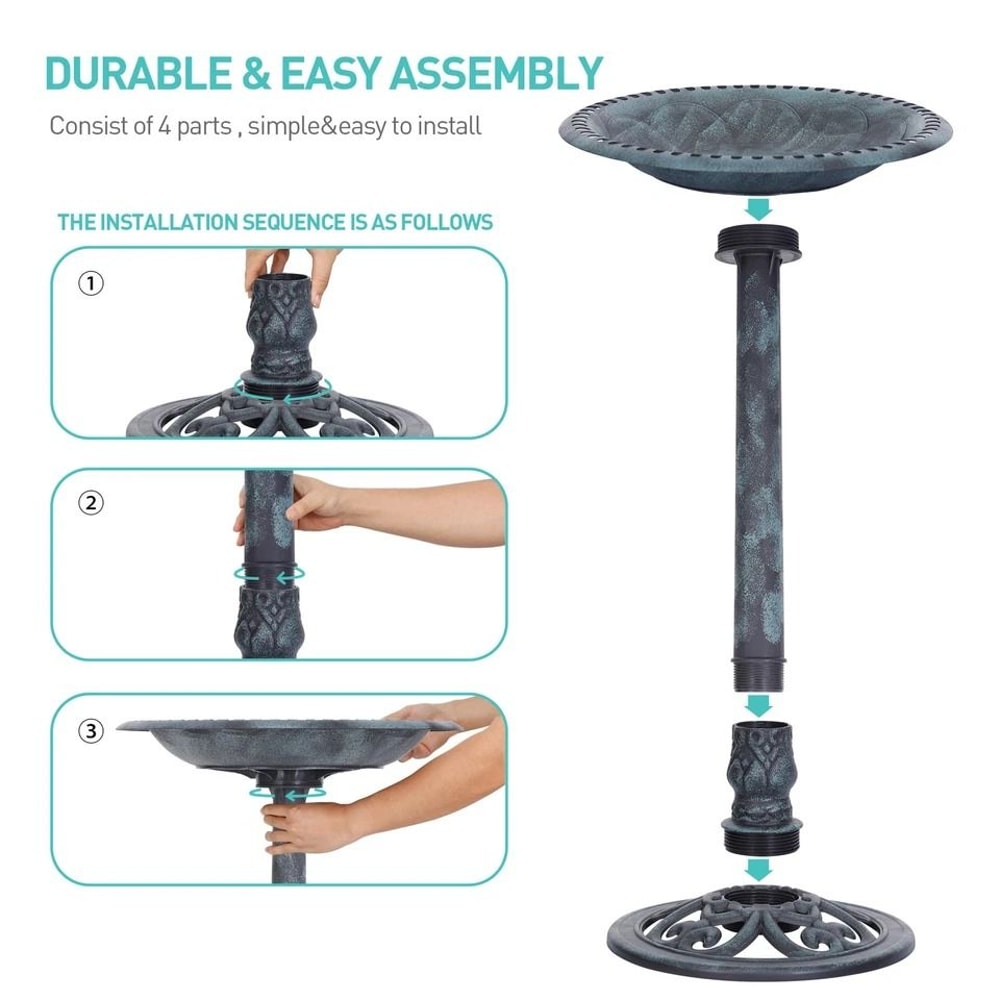 DURABLE & EASY ASSEMBLY

Consist of 4 parts , simple&easy to install

THE INSTALLATION SEQUENCE IS AS FOLLOWS

①

②

③