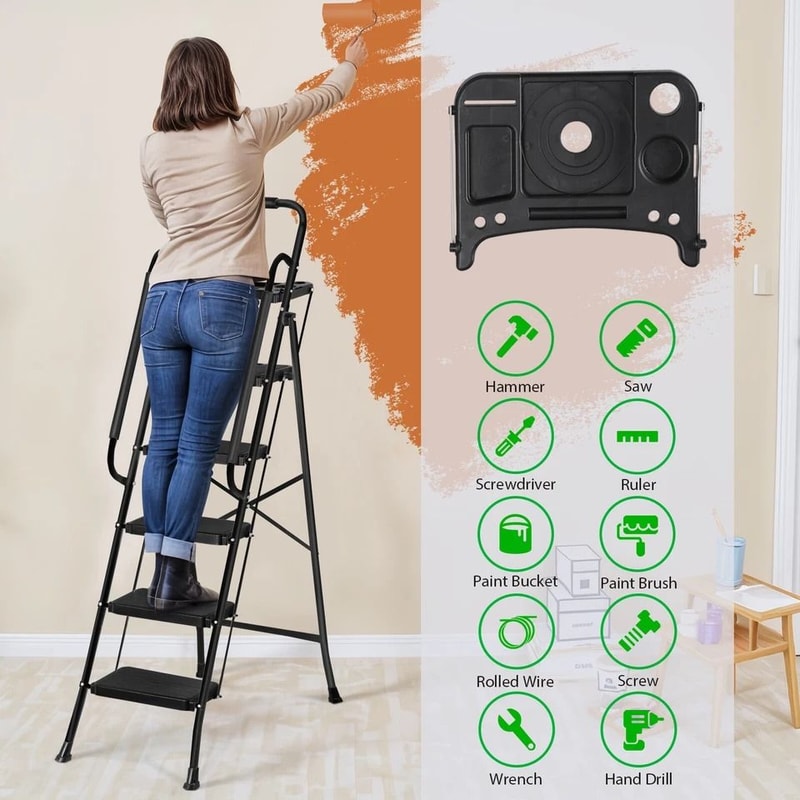 Hammer
Saw
Screwdriver
Ruler
Paint Bucket
Paint Brush
Rolled Wire
Screw
Wrench
Hand Drill