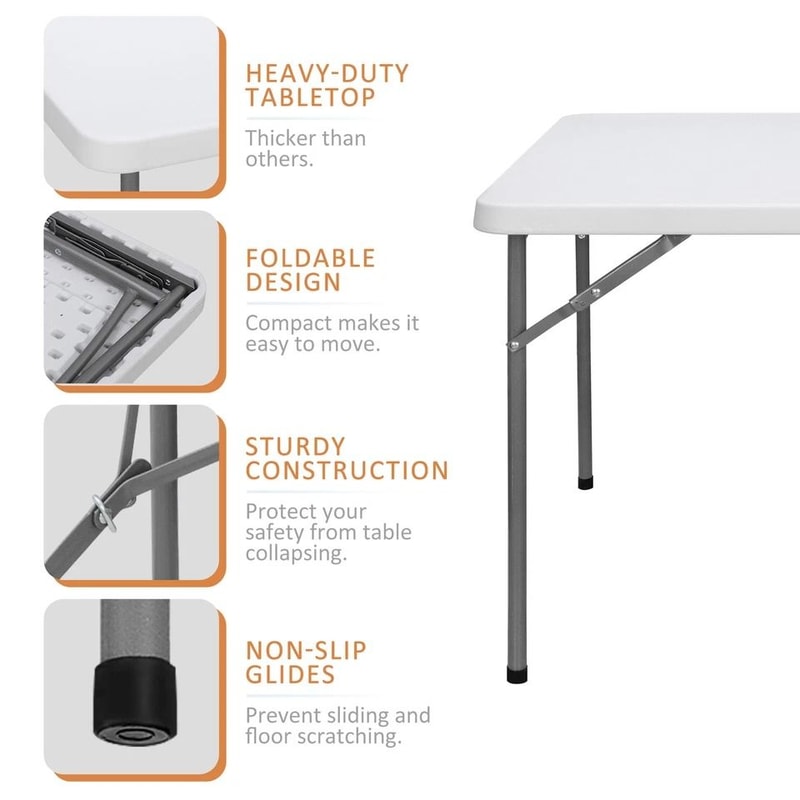 HEAVY-DUTY TABLETOP

Thicker than others.

FOLDABLE DESIGN

Compact makes it easy to move.

STURDY CONSTRUCTION

Protect your safety from table collapsing.

NON-SLIP GLIDES

Prevent sliding and floor scratching.