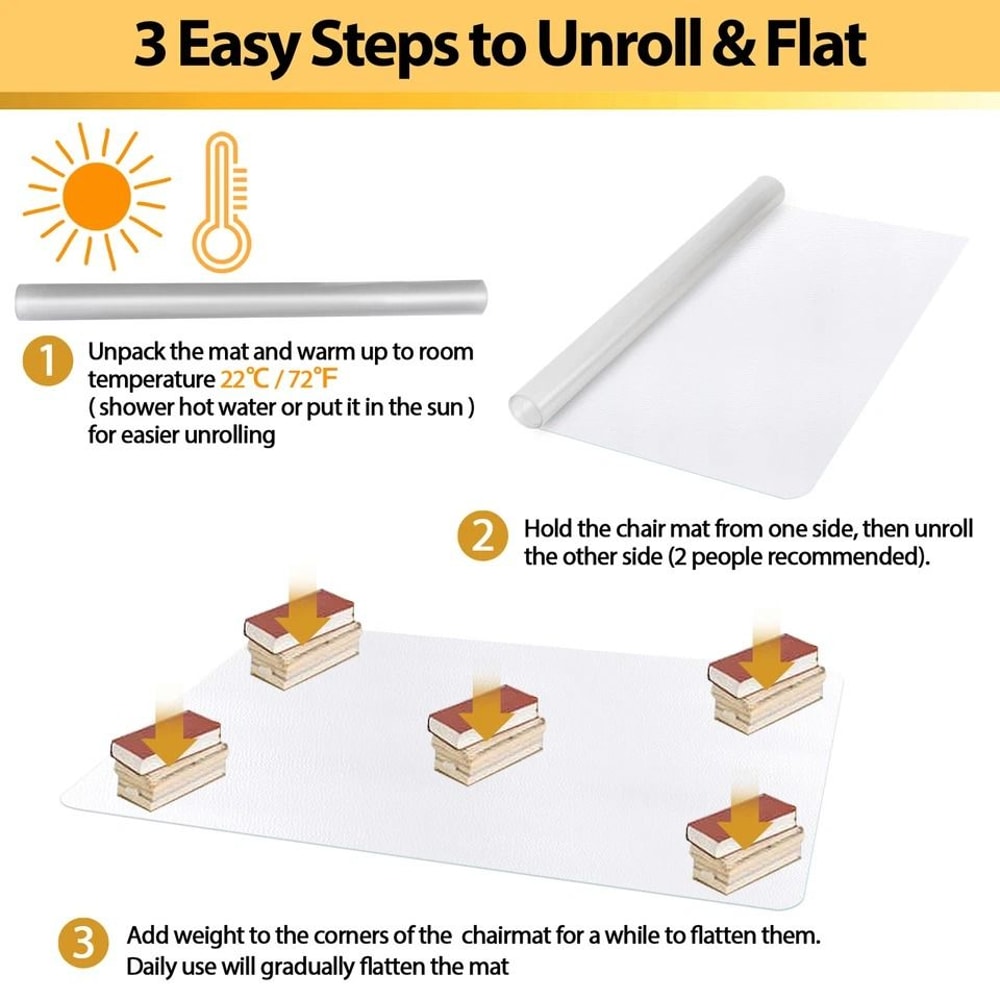 3 Easy Steps to Unroll & Flat

1 Unpack the mat and warm up to room temperature 22℃ / 72℉ ( shower hot water or put it in the sun ) for easier unrolling

2 Hold the chair mat from one side, then unroll the other side (2 people recommended).

3 Add weight to the corners of the chairmat for a while to flatten them. Daily use will gradually flatten the mat