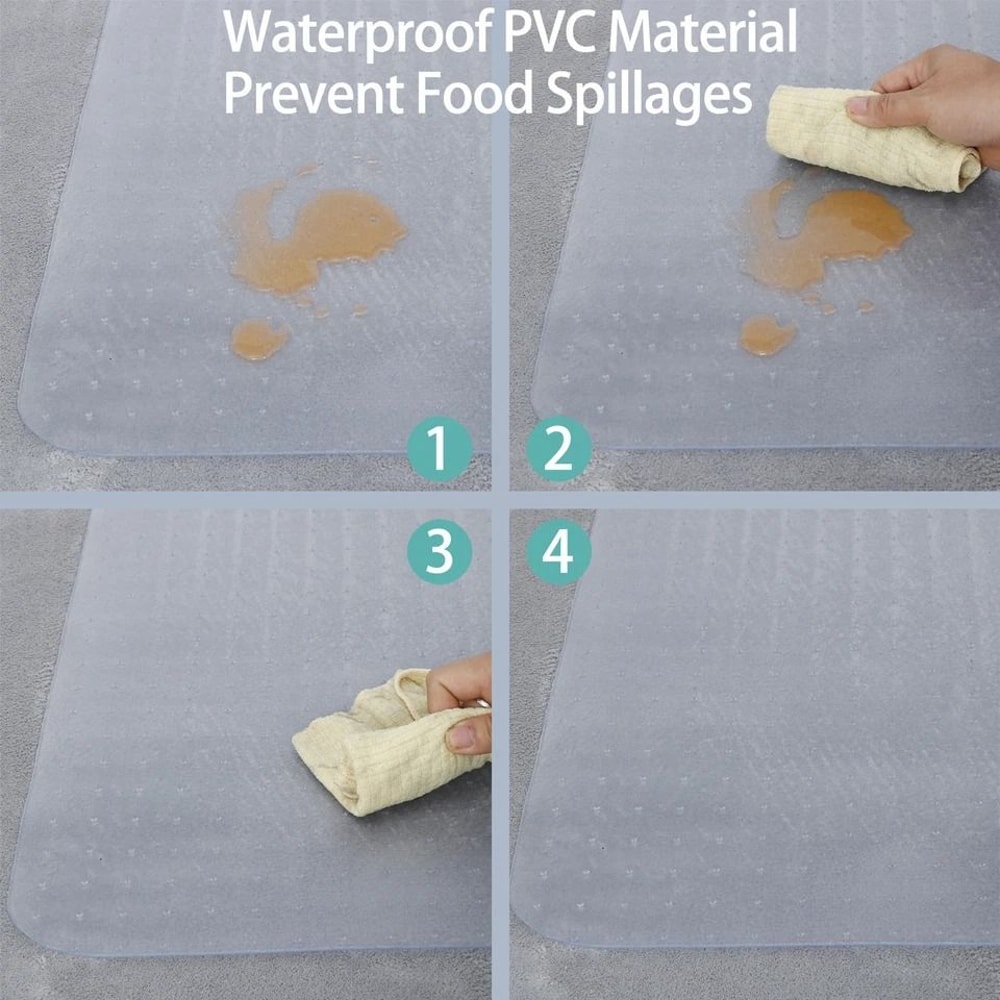 Waterproof PVC Material
Prevent Food Spillages

1

2

3

4