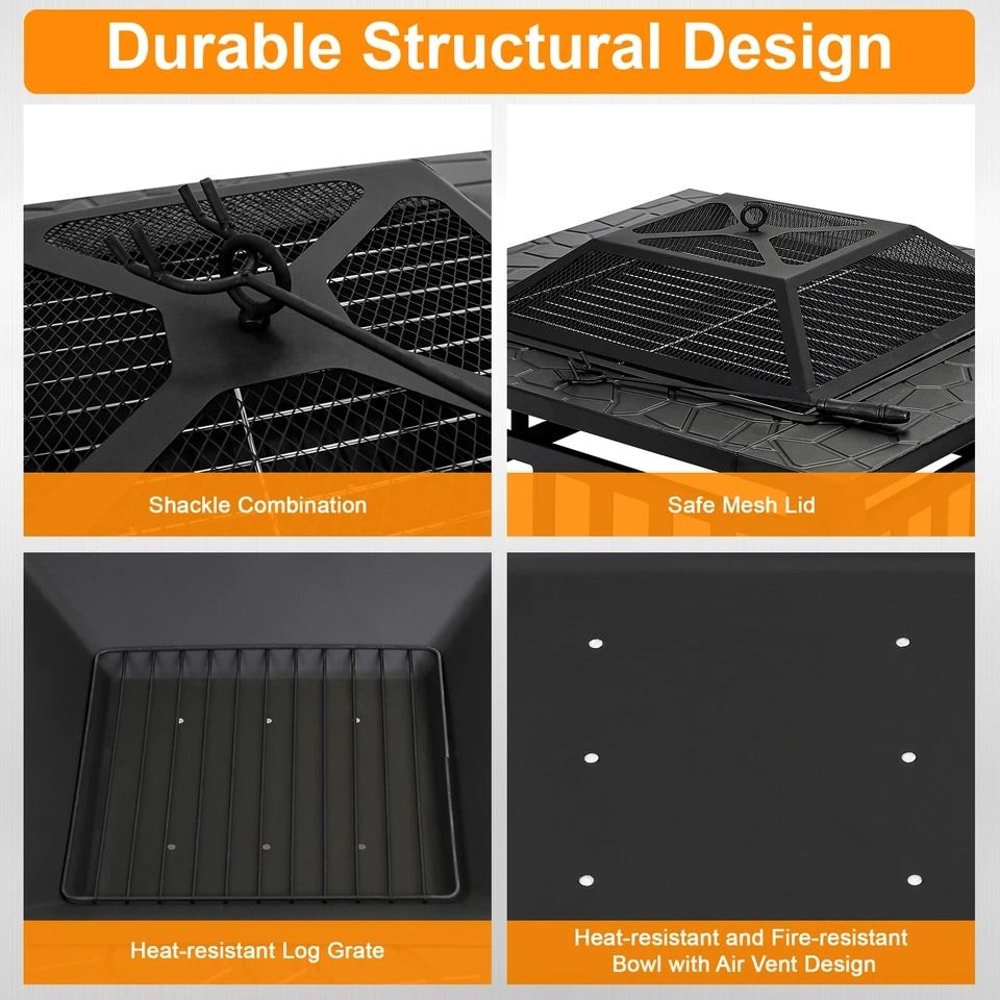 Durable Structural Design

Shackle Combination

Safe Mesh Lid

Heat-resistant Log Grate

Heat-resistant and Fire-resistant Bowl with Air Vent Design