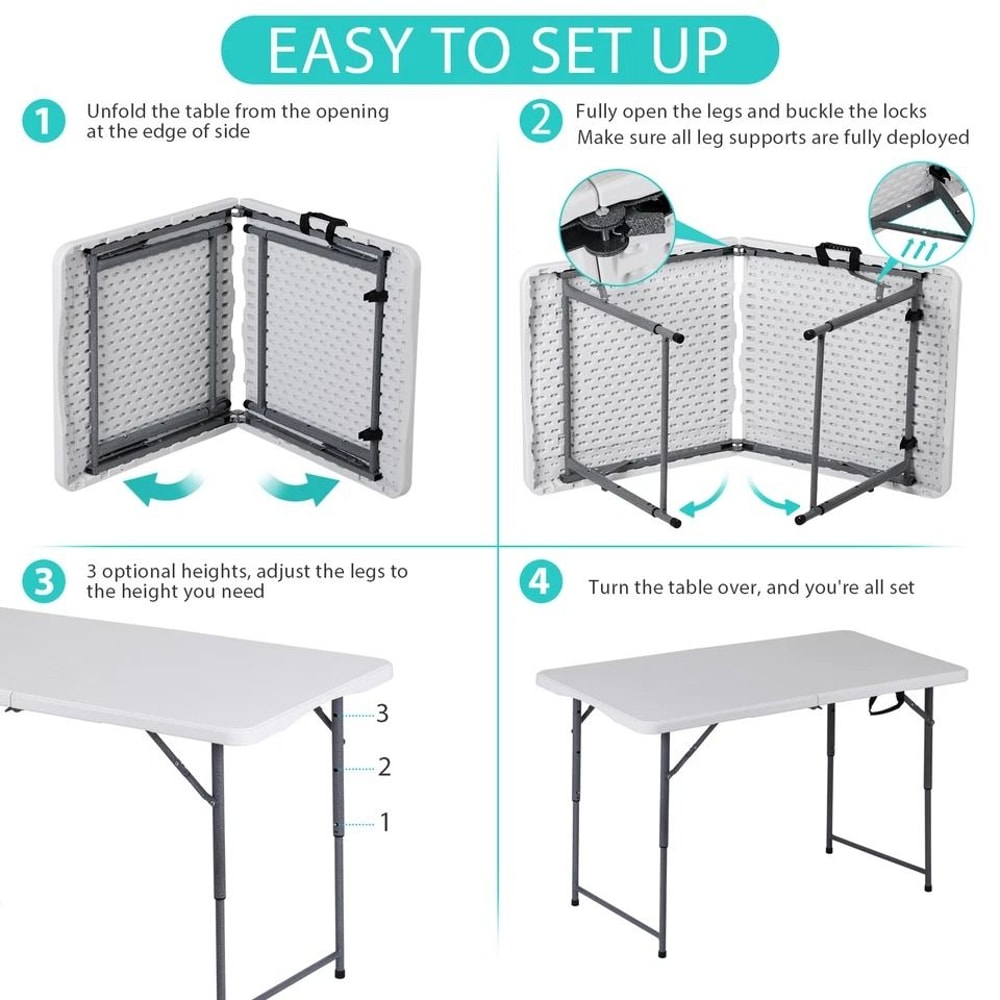 EASY TO SET UP

1 Unfold the table from the opening at the edge of side

2 Fully open the legs and buckle the locks
Make sure all leg supports are fully deployed

3 3 optional heights, adjust the legs to the height you need

3
2
1

4 Turn the table over, and you're all set