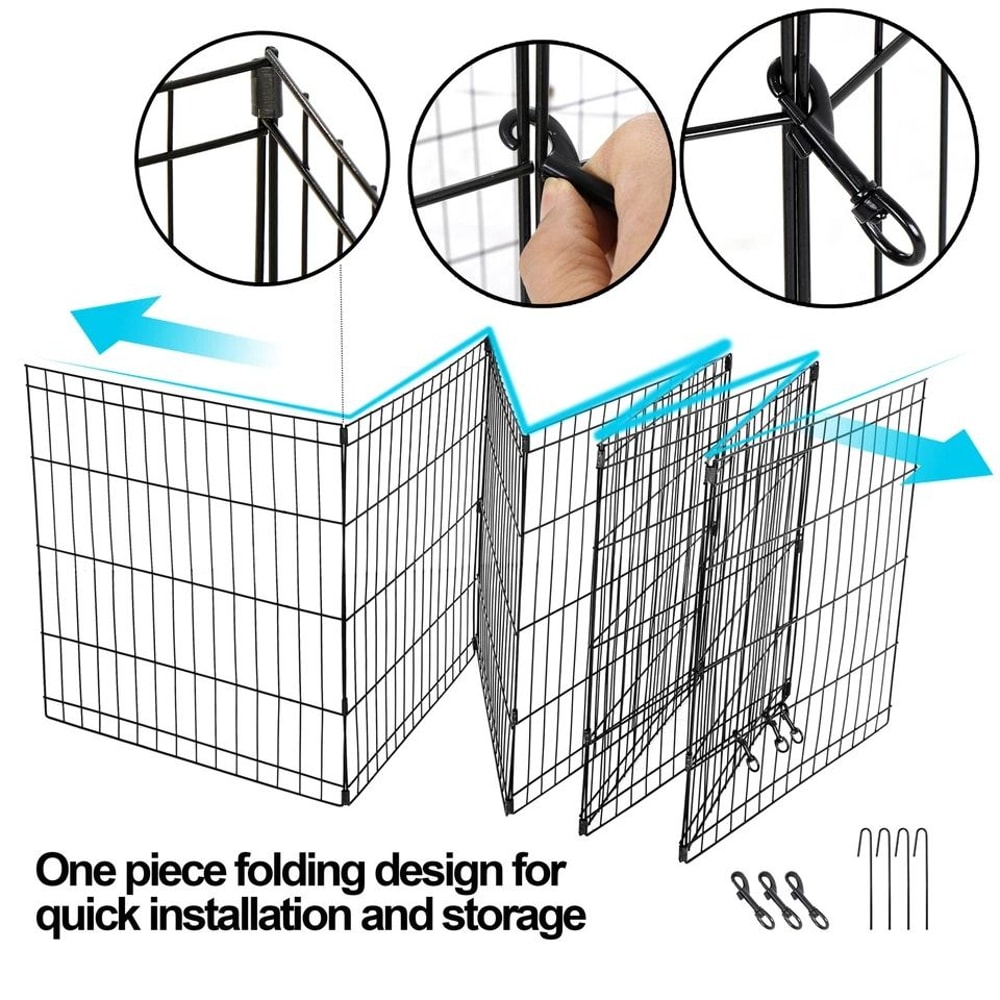 One piece folding design for quick installation and storage