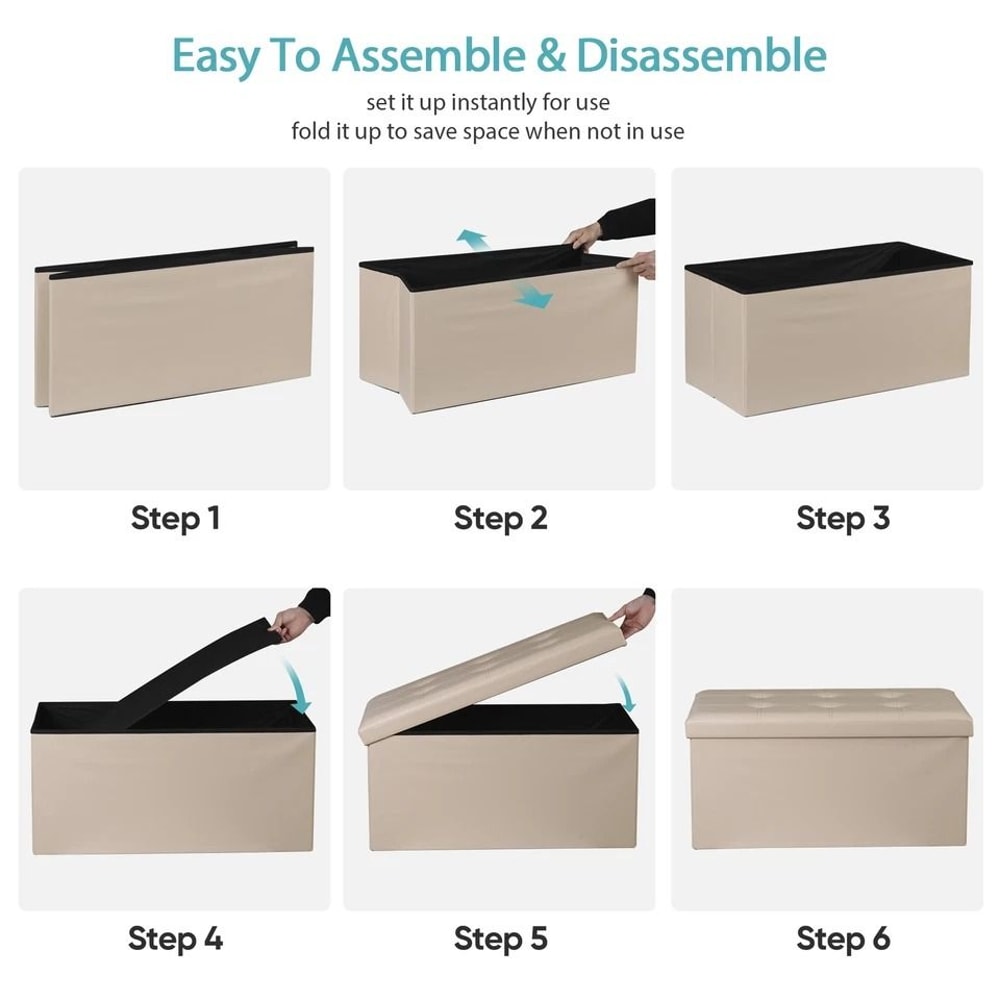 Easy To Assemble & Disassemble

set it up instantly for use
fold it up to save space when not in use

Step 1

Step 2

Step 3

Step 4

Step 5

Step 6