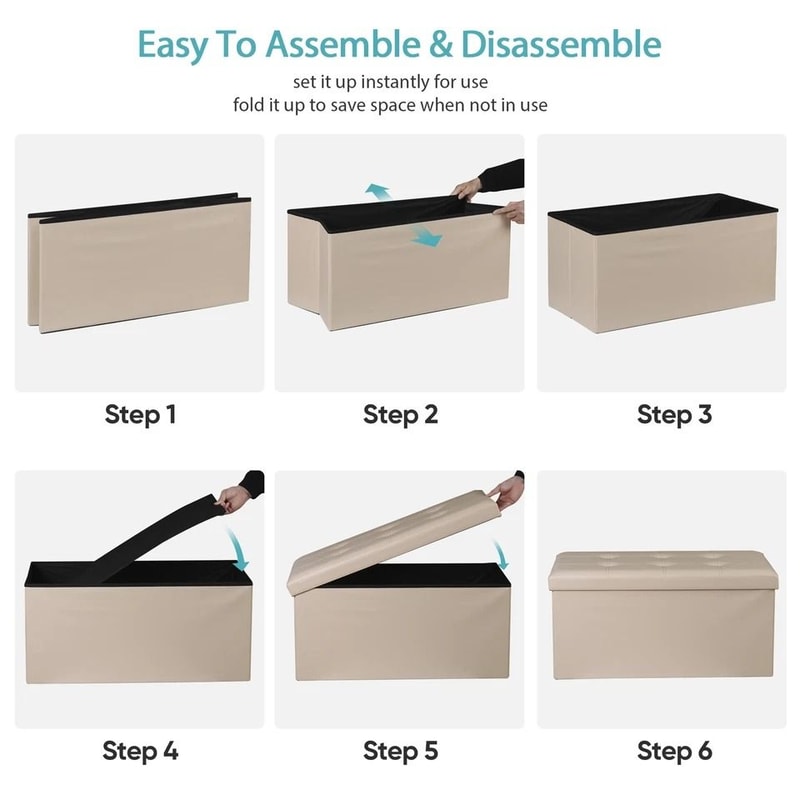 Easy To Assemble & Disassemble

set it up instantly for use
fold it up to save space when not in use

Step 1

Step 2

Step 3

Step 4

Step 5

Step 6