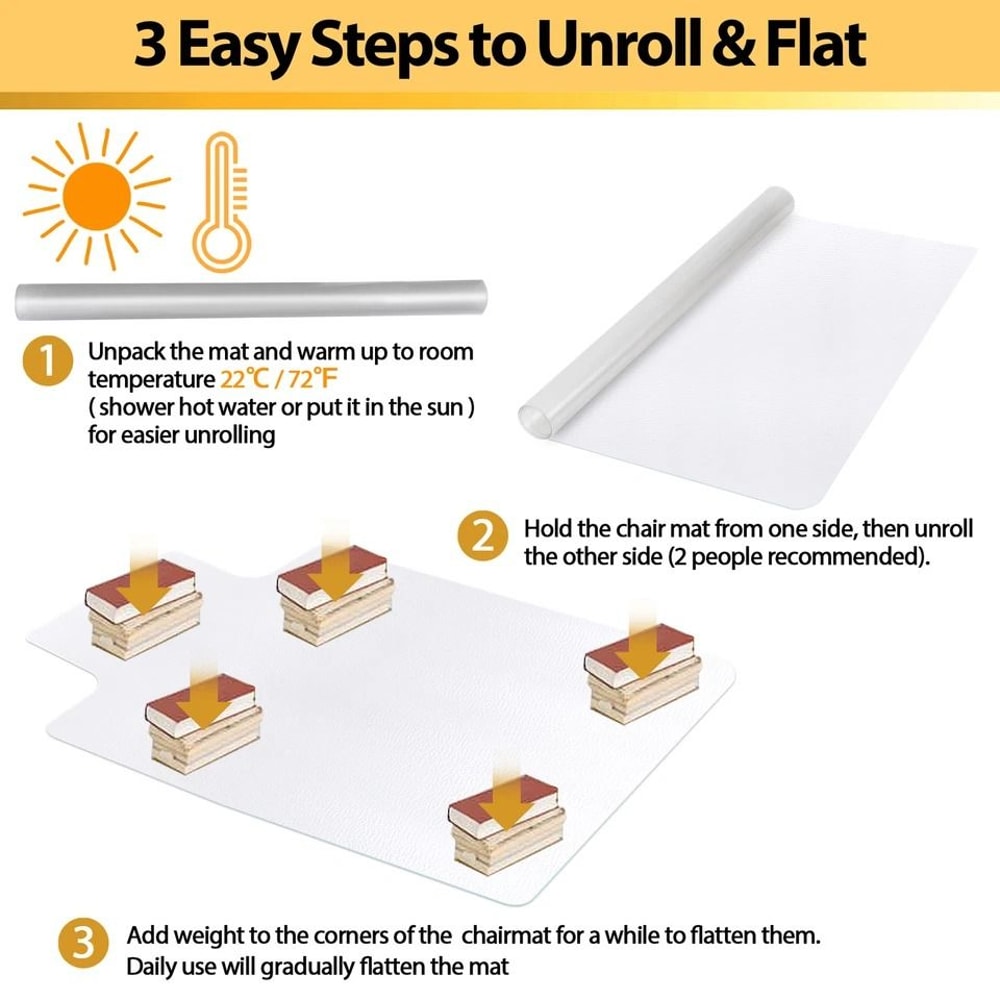 3 Easy Steps to Unroll & Flat

1 Unpack the mat and warm up to room temperature 22℃ / 72℉ ( shower hot water or put it in the sun ) for easier unrolling

2 Hold the chair mat from one side, then unroll the other side (2 people recommended).

3 Add weight to the corners of the chairmat for a while to flatten them. Daily use will gradually flatten the mat