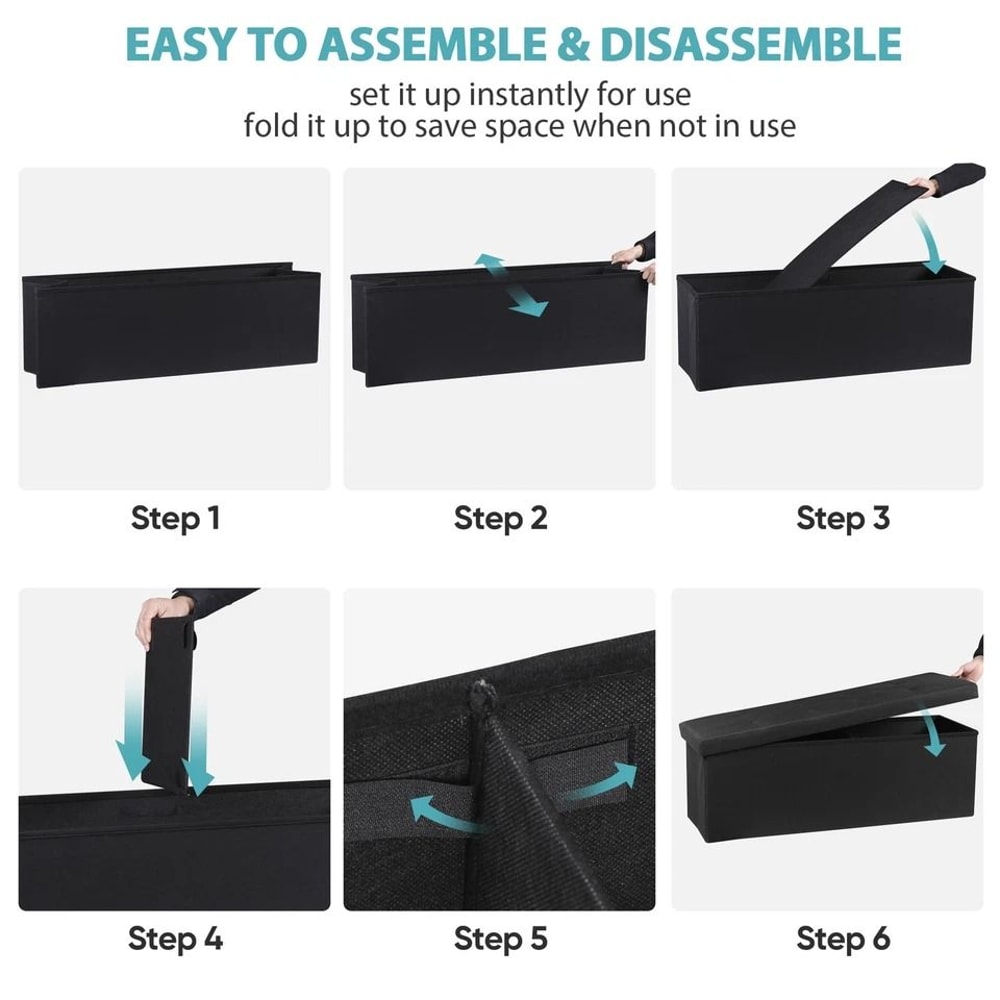 EASY TO ASSEMBLE & DISASSEMBLE

set it up instantly for use
fold it up to save space when not in use

Step 1

Step 2

Step 3

Step 4

Step 5

Step 6