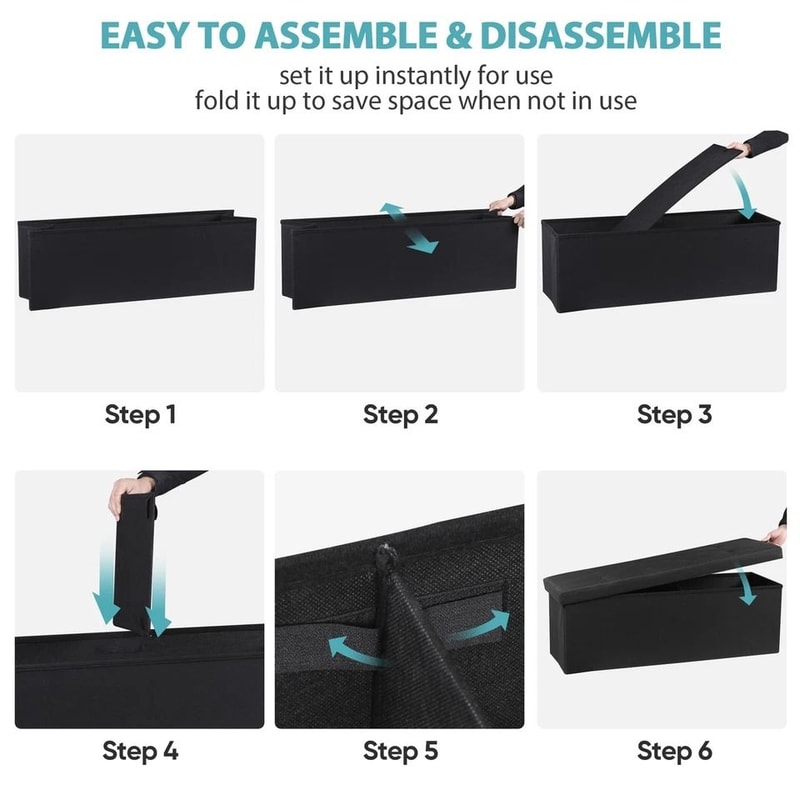 EASY TO ASSEMBLE & DISASSEMBLE
set it up instantly for use
fold it up to save space when not in use

Step 1

Step 2

Step 3

Step 4

Step 5

Step 6