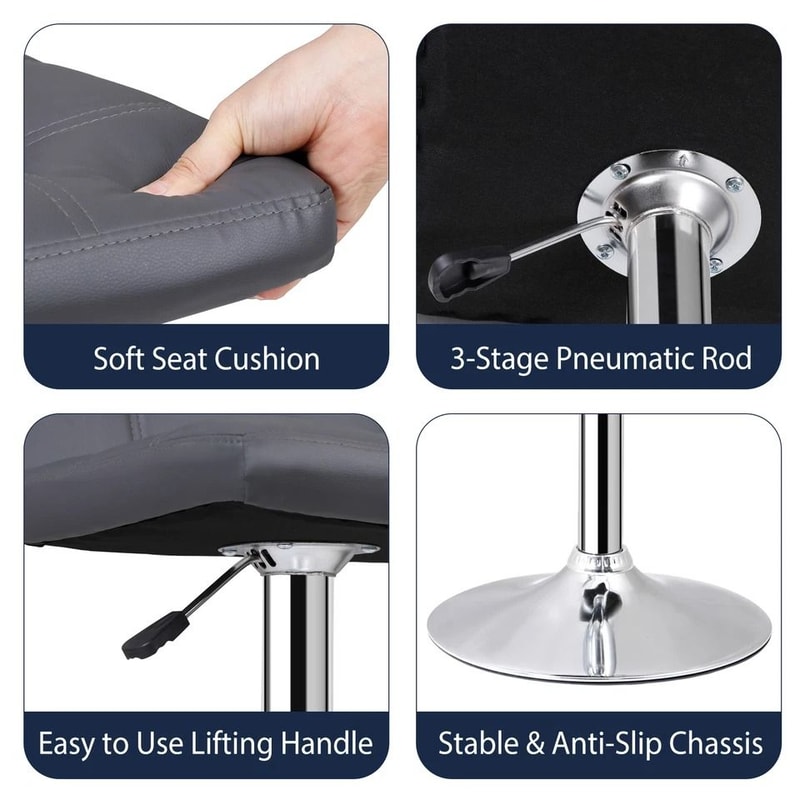 Soft Seat Cushion

3-Stage Pneumatic Rod

Easy to Use Lifting Handle

Stable & Anti-Slip Chassis